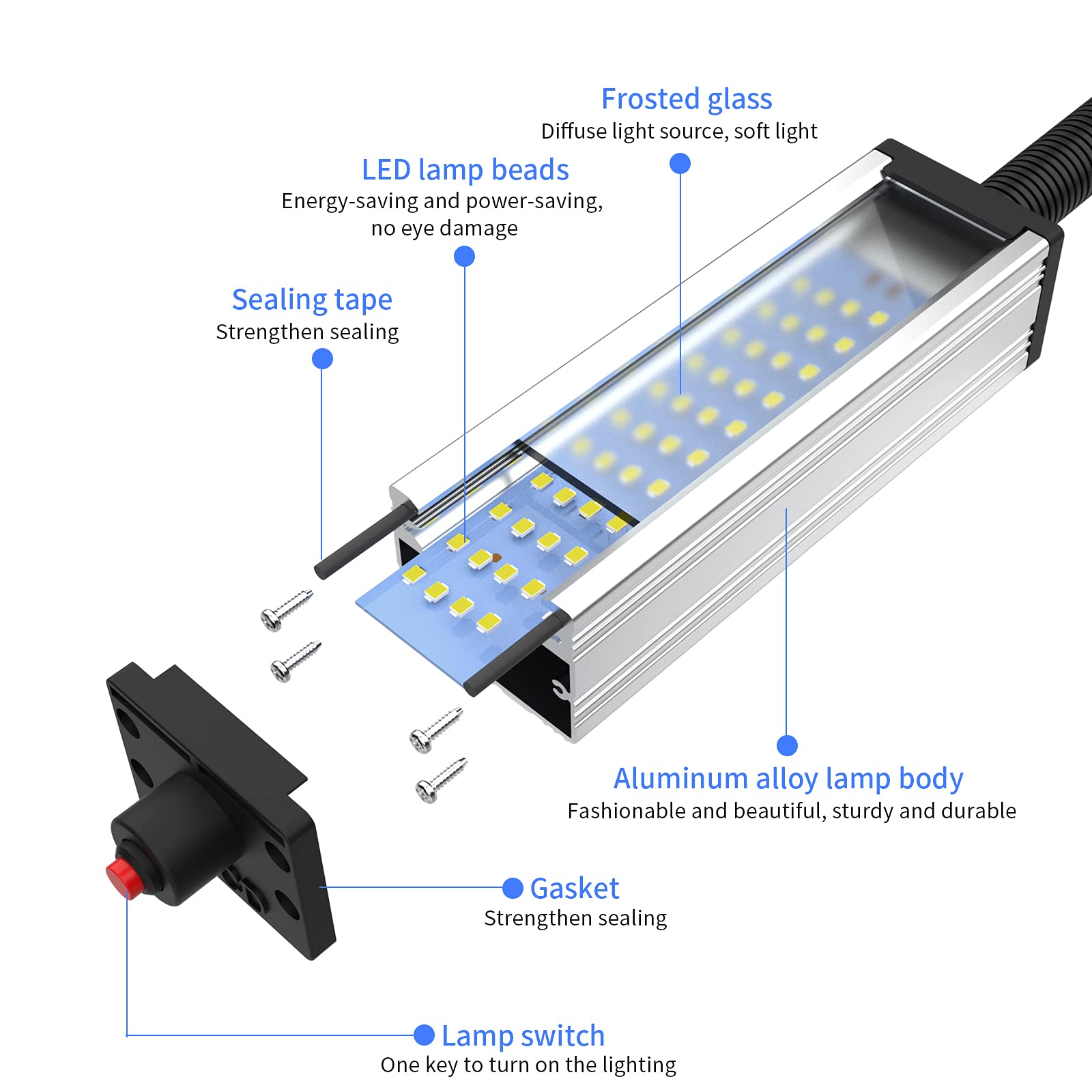 Frosted glass
Diffuse light source, soft light

LED lamp beads
Energy-saving and power-saving, no eye damage

Sealing tape
Strengthen sealing

Aluminum alloy lamp body
Fashionable and beautiful, sturdy and durable

Gasket
Strengthen sealing

Lamp switch
One key to turn on the lighting