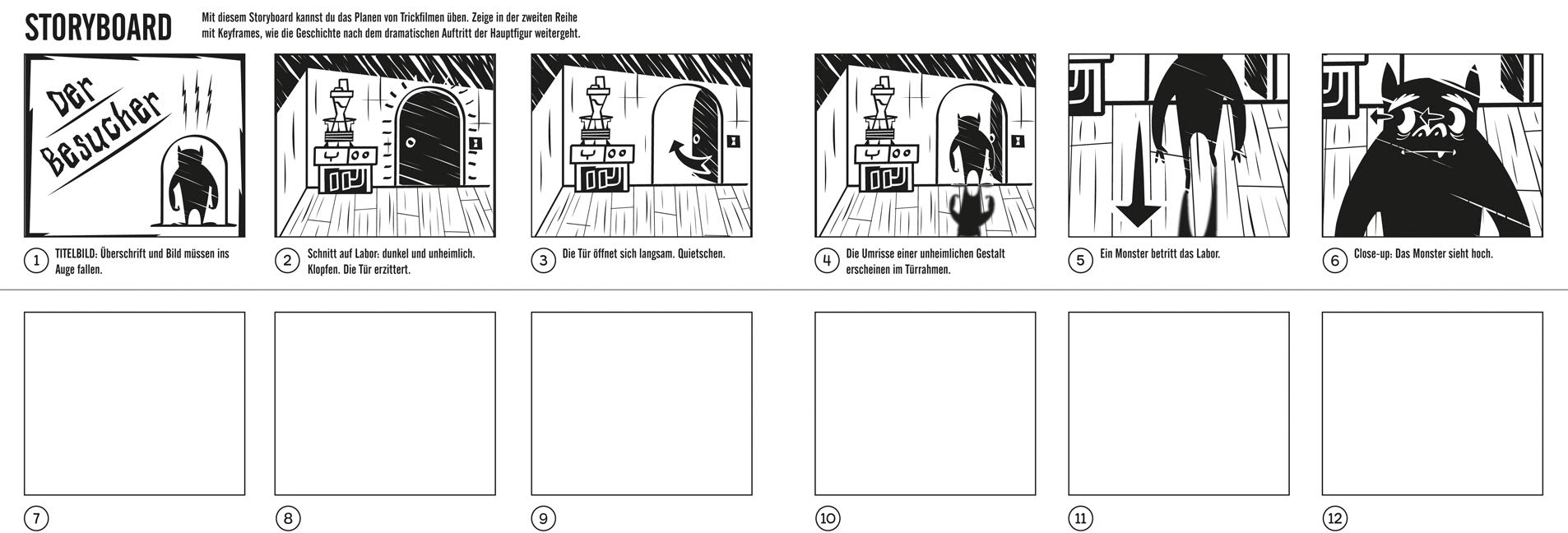 STORYBOARD

Mit diesem Storyboard kannst du das Planen von Trickfilmen üben. Zeige in der zweiten Reihe mit Keyframes, wie die Geschichte nach dem dramatischen Auftritt der Hauptfigur weitergeht.

Der Besucher

1 TITELBILD: Überschrift und Bild müssen ins Auge fallen.

2 Schnitt auf Labor: dunkel und unheimlich. Klopfen. Die Tür erzittert.

3 Die Tür öffnet sich langsam. Quietschen.

4 Die Umrisse einer unheimlichen Gestalt erscheinen im Türrahmen.

5 Ein Monster betritt das Labor.

6 Close-up: Das Monster sieht hoch.

7

8

9

10

11

12