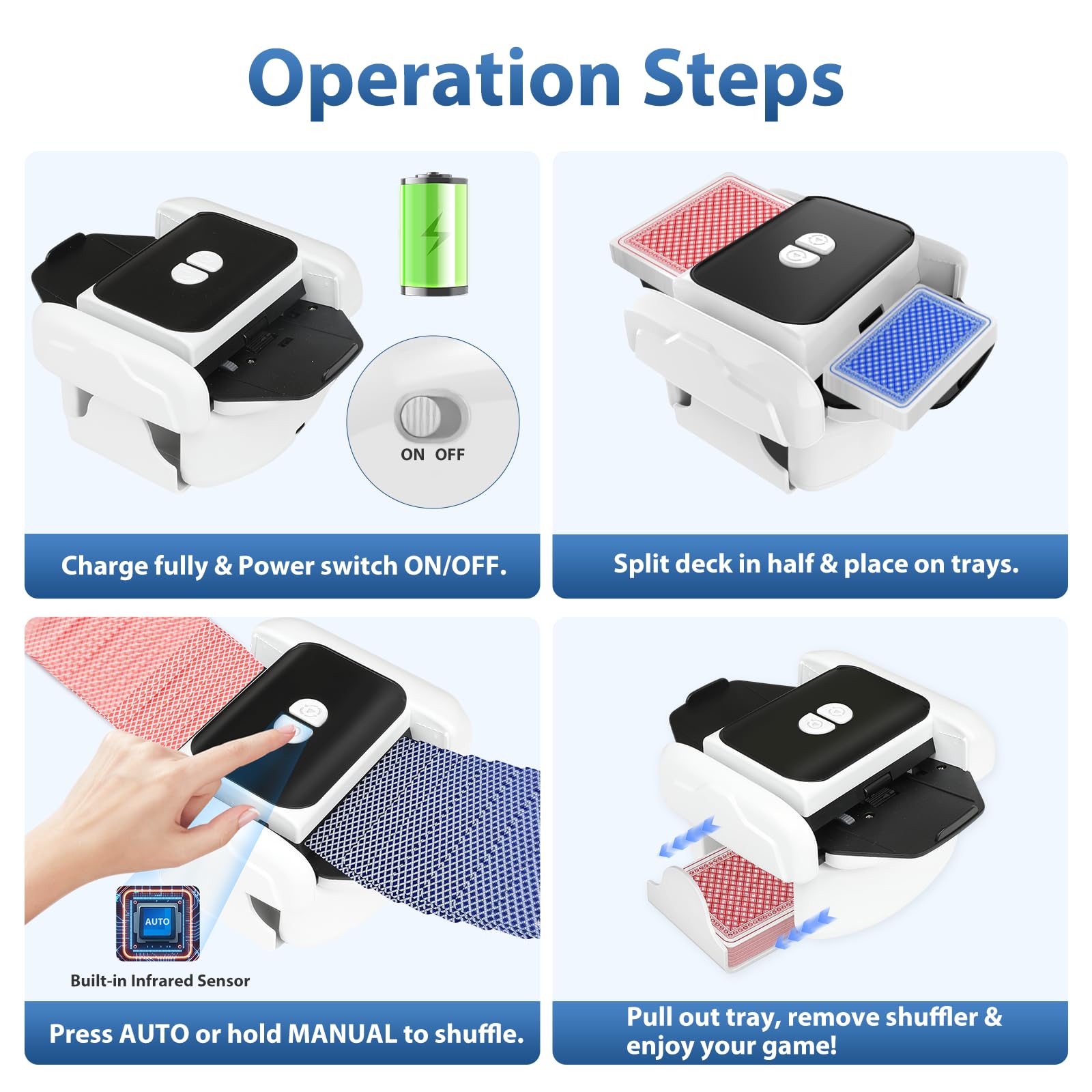 Operation Steps

ON OFF

Charge fully & Power switch ON/OFF.

Split deck in half & place on trays.

AUTO

Built-in Infrared Sensor

Press AUTO or hold MANUAL to shuffle.

Pull out tray, remove shuffler & enjoy your game!