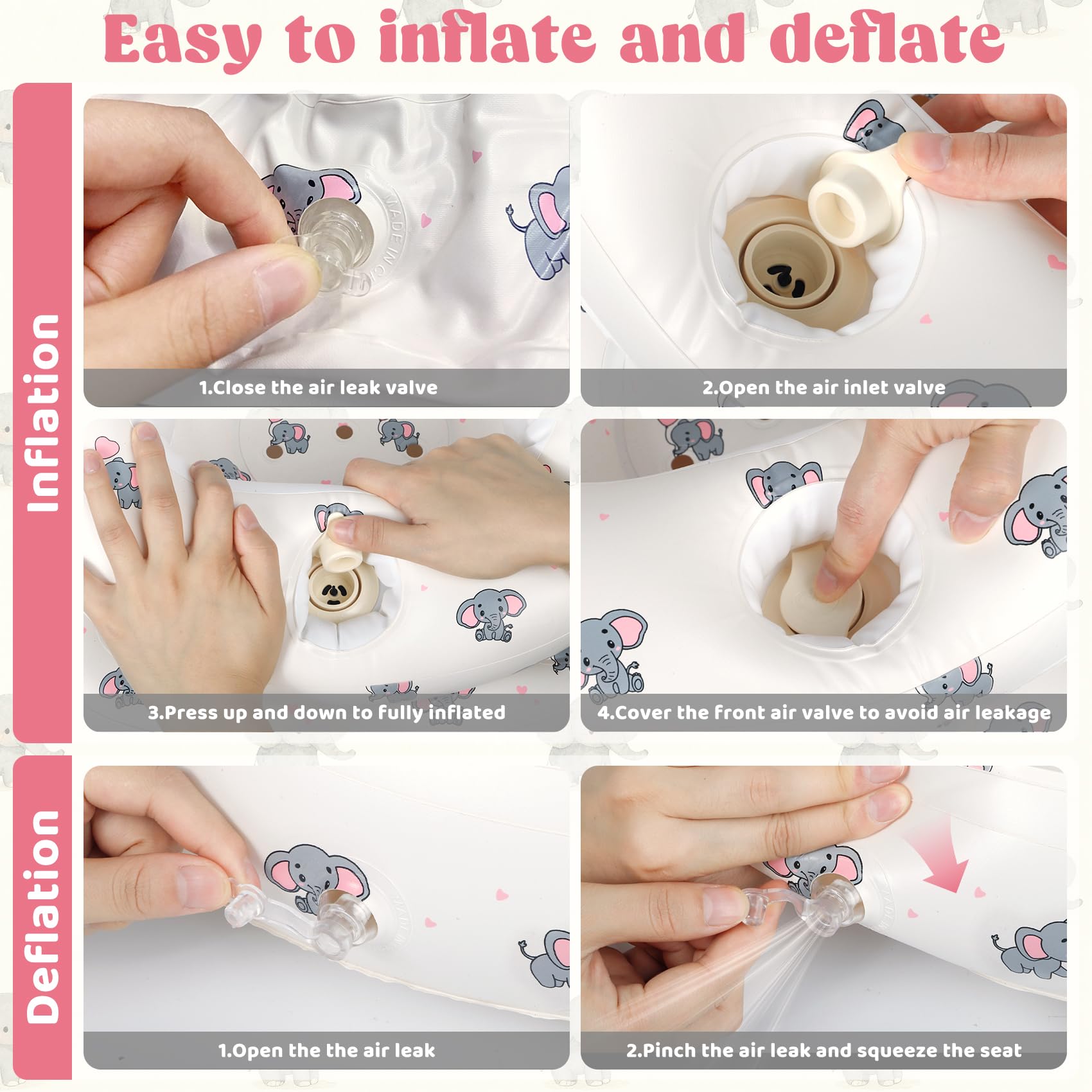 Easy to inflate and deflate

Inflation

1.Close the air leak valve

2.Open the air inlet valve

3.Press up and down to fully inflated

4.Cover the front air valve to avoid air leakage

Deflation

1.Open the the air leak

2.Pinch the air leak and squeeze the seat