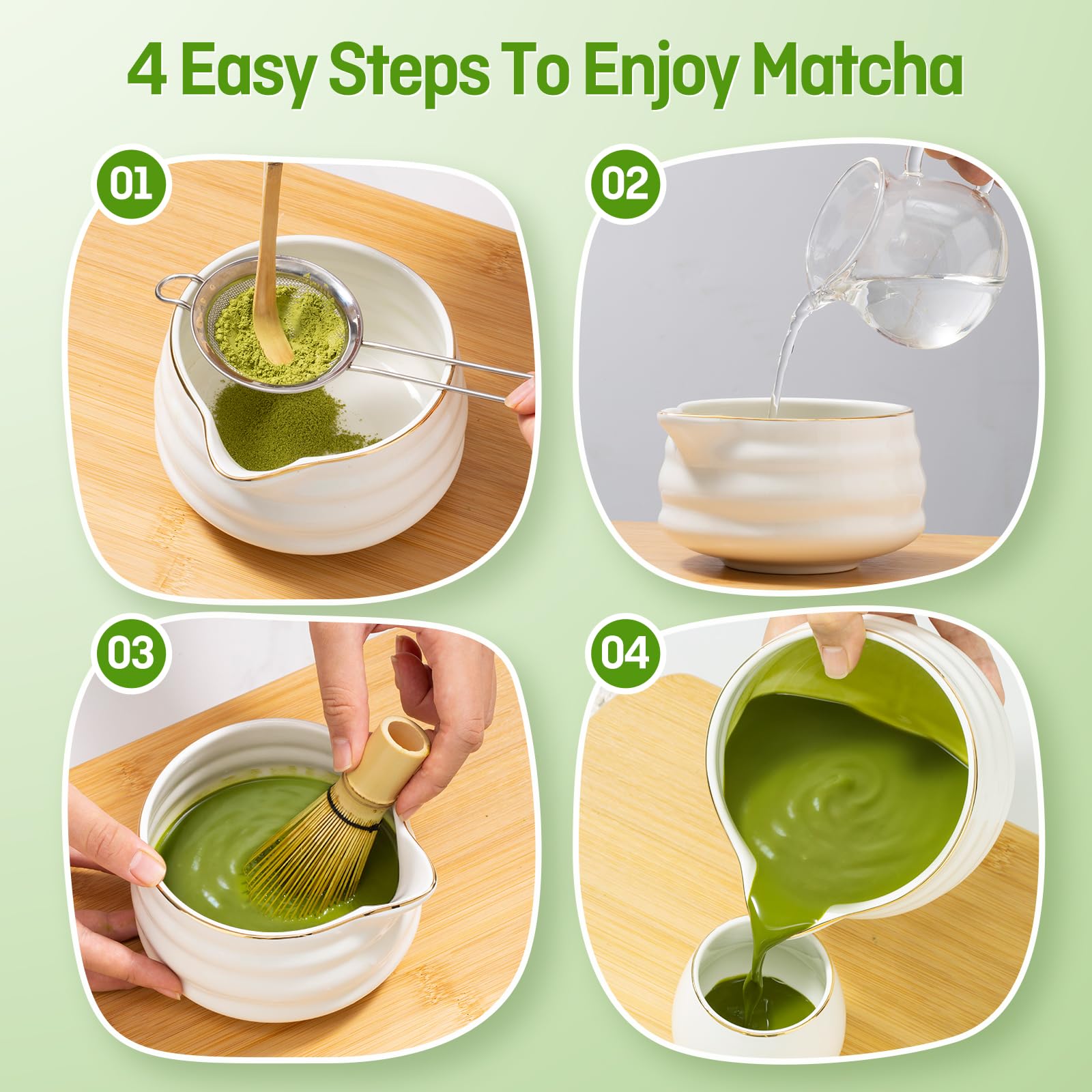 4 Easy Steps To Enjoy Matcha

01

02

03

04