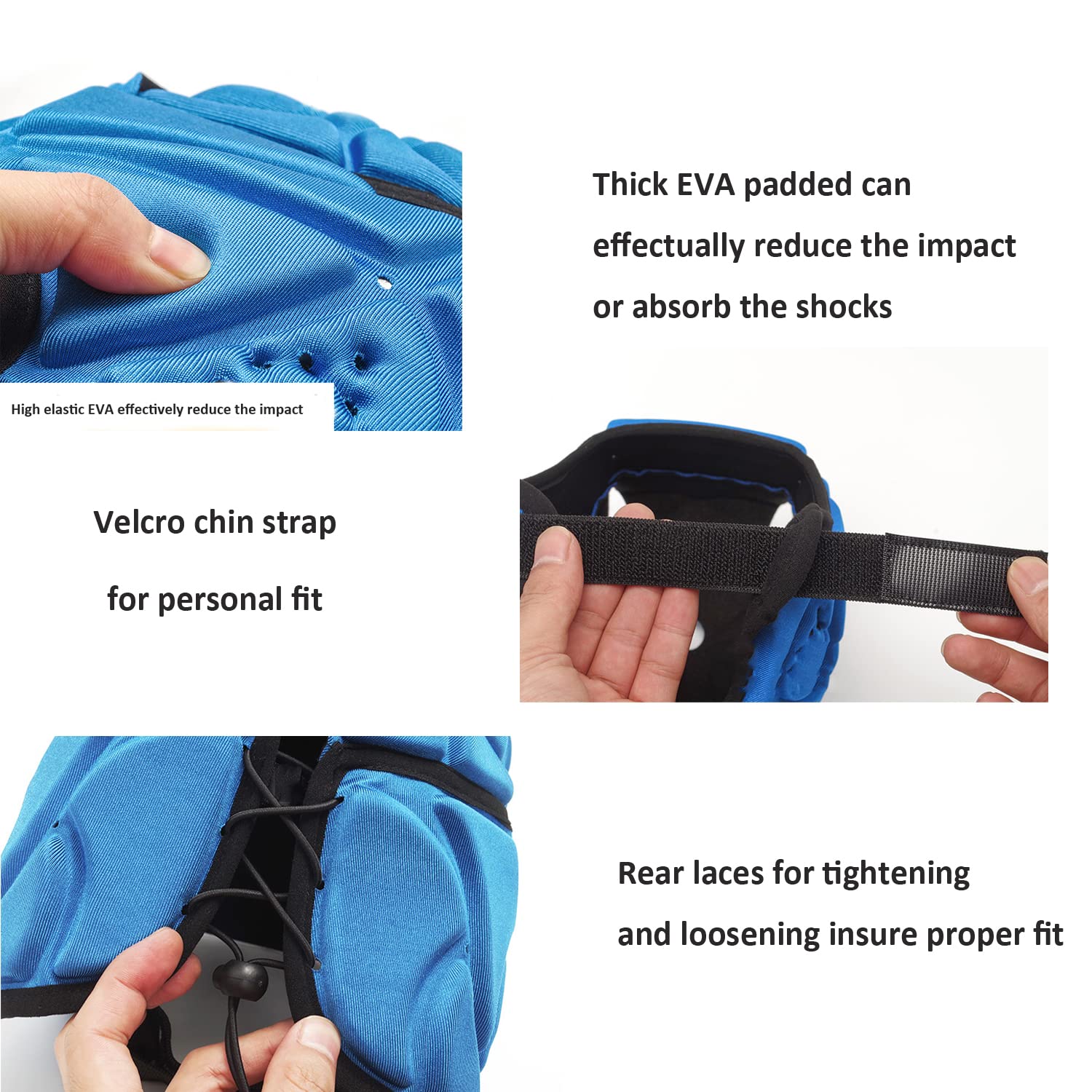 High elastic EVA effectively reduce the impact

Thick EVA padded can effectually reduce the impact or absorb the shocks

Velcro chin strap for personal fit

Rear laces for tightening and loosening insure proper fit