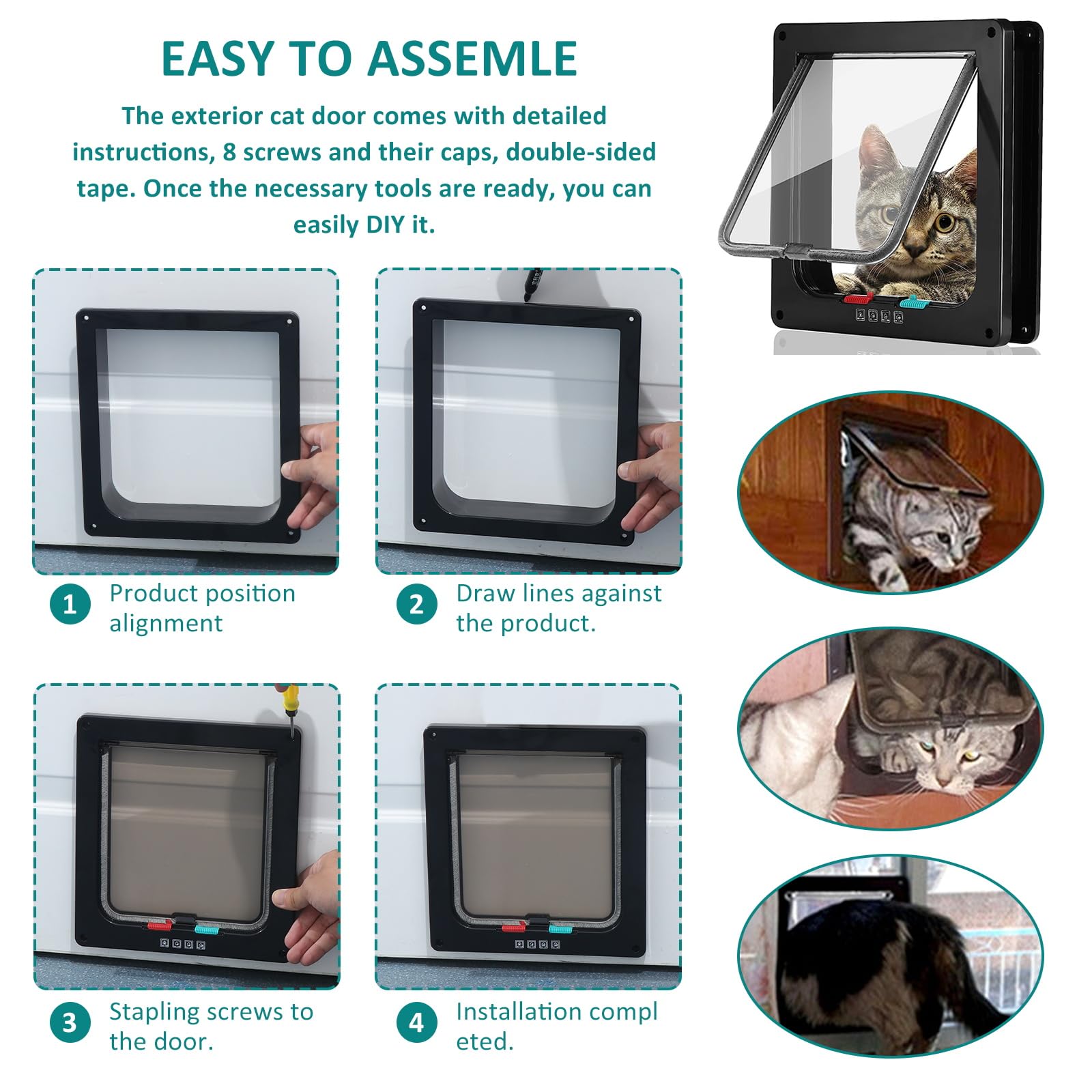 EASY TO ASSEMLE

The exterior cat door comes with detailed instructions, 8 screws and their caps, double-sided tape. Once the necessary tools are ready, you can easily DIY it.

1 Product position alignment

2 Draw lines against the product.

3 Stapling screws to the door.

4 Installation compl eted.