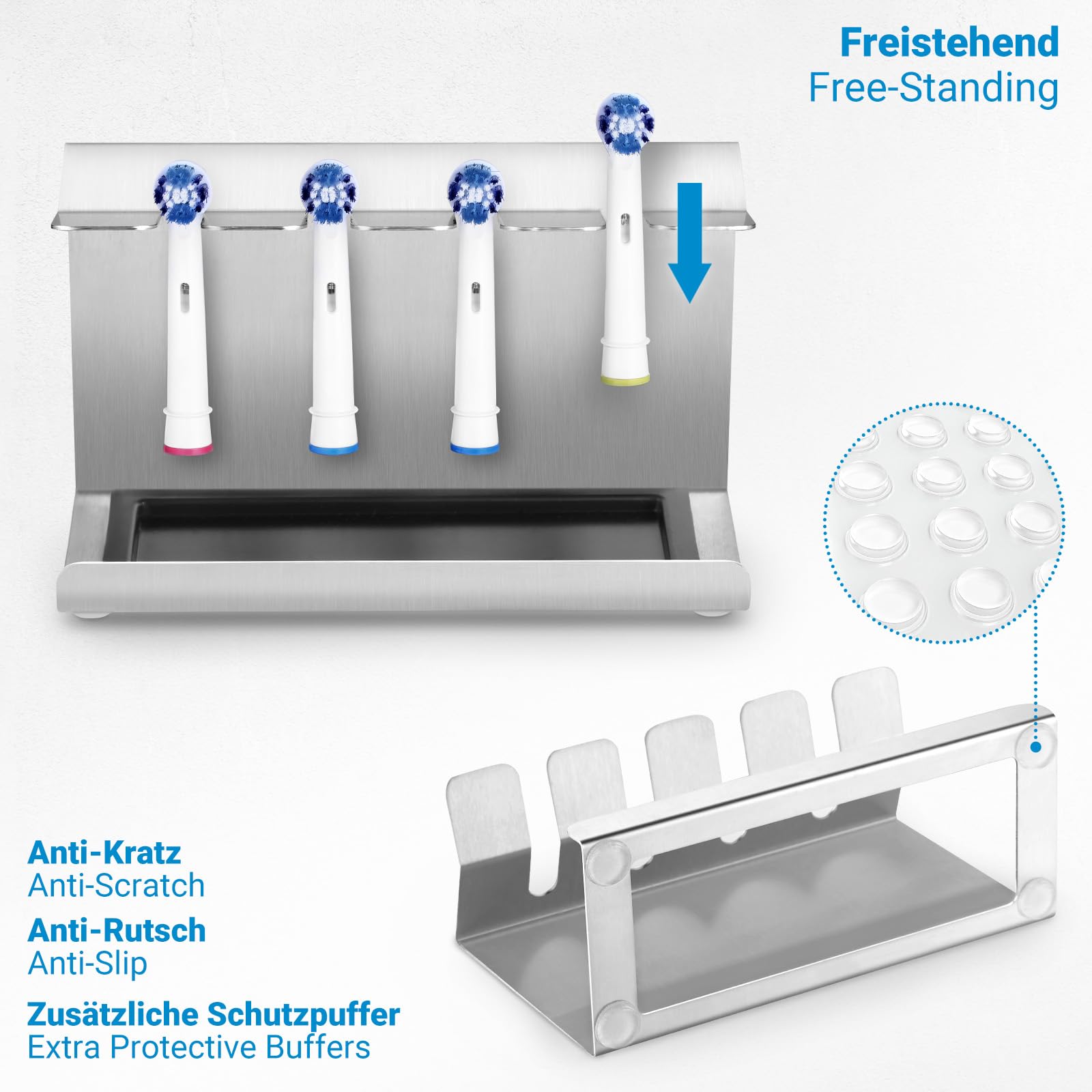 Freistehend
Free-Standing

Anti-Kratz
Anti-Scratch

Anti-Rutsch
Anti-Slip

Zusätzliche Schutzpuffer
Extra Protective Buffers