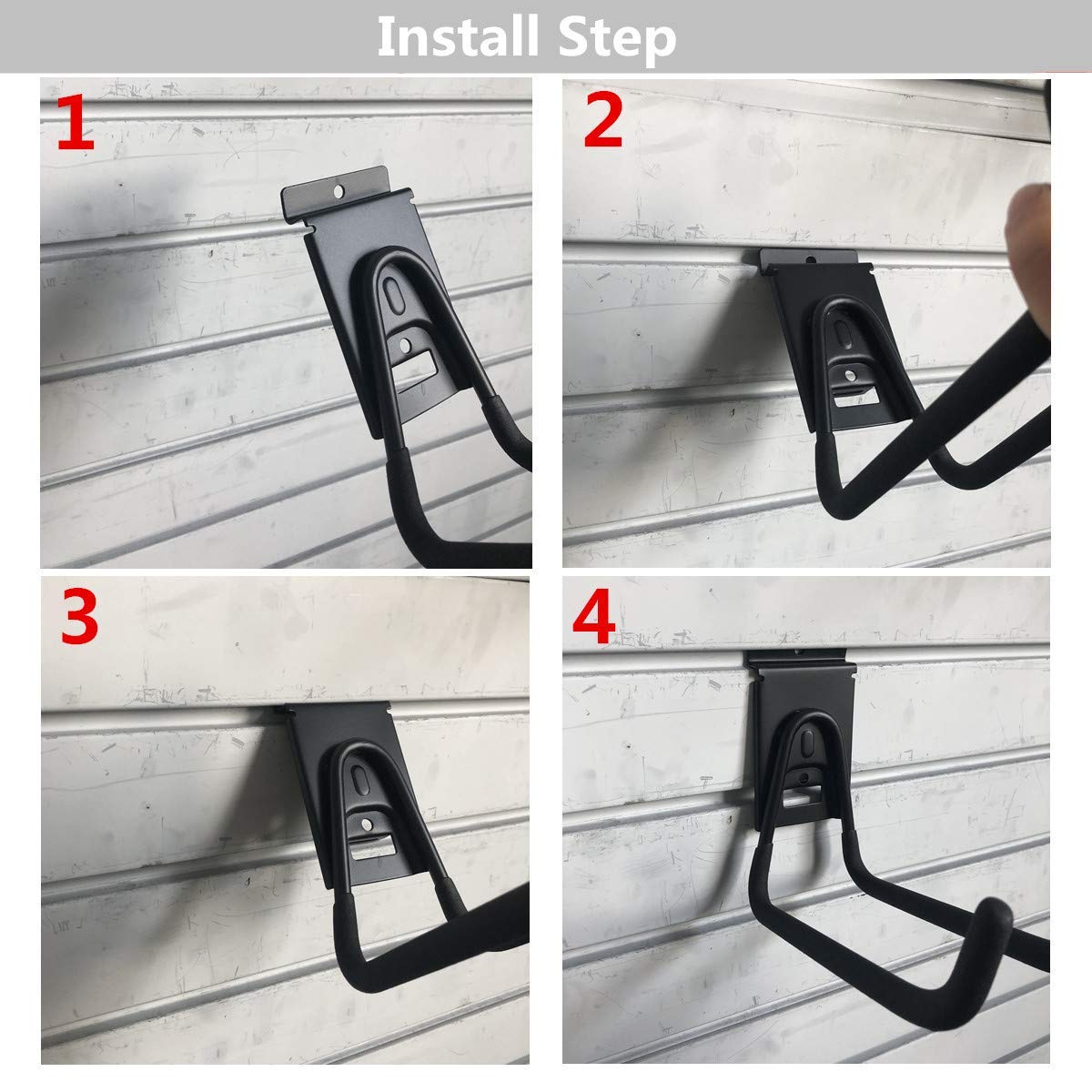 Install Step

1

2

3

4