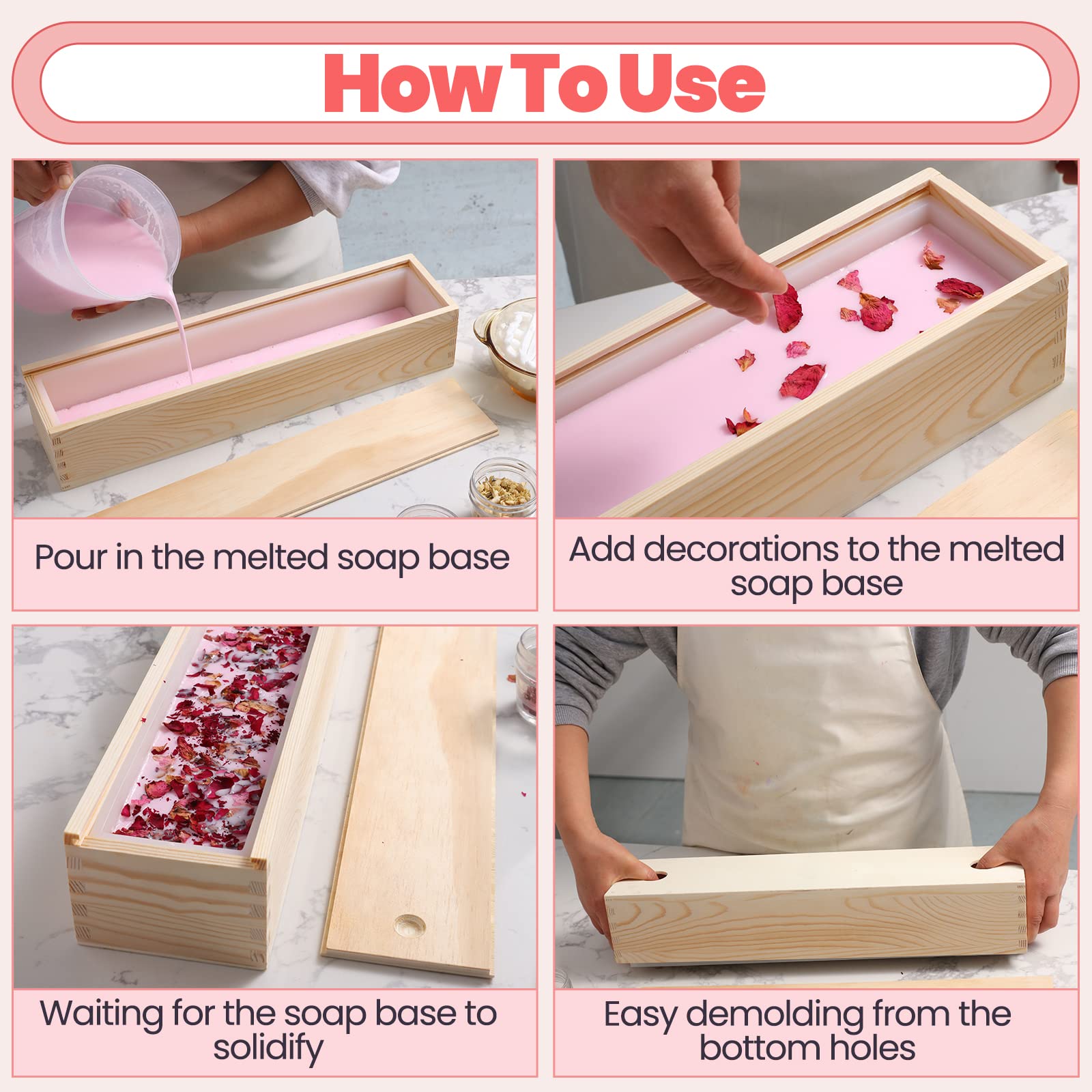 How To Use

Pour in the melted soap base

Add decorations to the melted soap base

Waiting for the soap base to solidify

Easy demolding from the bottom holes