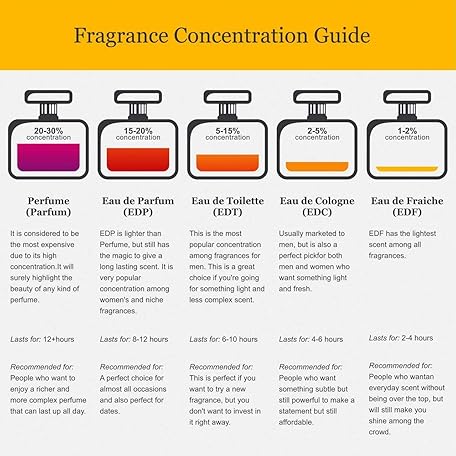 Fragrance Concentration Guide

20-30%
concentration

Perfume
(Parfum)

It is considered to be the most expensive due to its high concentration.It will surely highlight the beauty of any kind of perfume.

Lasts for: 12+hours

Recommended for:
People who want to enjoy a richer and more complex perfume that can last up all day.

15-20%
concentration

Eau de Parfum
(EDP)

EDP is lighter than Perfume, but still has the magic to give a long lasting scent. It is very popular concentration among women's and niche fragrances.

Lasts for: 8-12 hours

Recommended for:
A perfect choice for almost all occasions and also perfect for dates.

5-15%
concentration

Eau de Toilette
(EDT)

This is the most popular concentration among fragrances for men. This is a great choice if you're going for something light and less complex scent.

Lasts for: 6-10 hours

Recommended for:
This is perfect if you want to try a new fragrance, but you don't want to invest in it right away.

2-5%
concentration

Eau de Cologne
(EDC)

Usually marketed to men, but is also a perfect pickfor both men and women who want something light and fresh.

Lasts for: 4-6 hours

Recommended for:
People who want something subtle but still powerful to make a statement but still affordable.

1-2%
concentration

Eau de Fraiche
(EDF)

EDF has the lightest scent among all fragrances.

Lasts for: 2-4 hours

Recommended for:
People who wantan everyday scent without being over the top, but will still make you shine among the crowd.