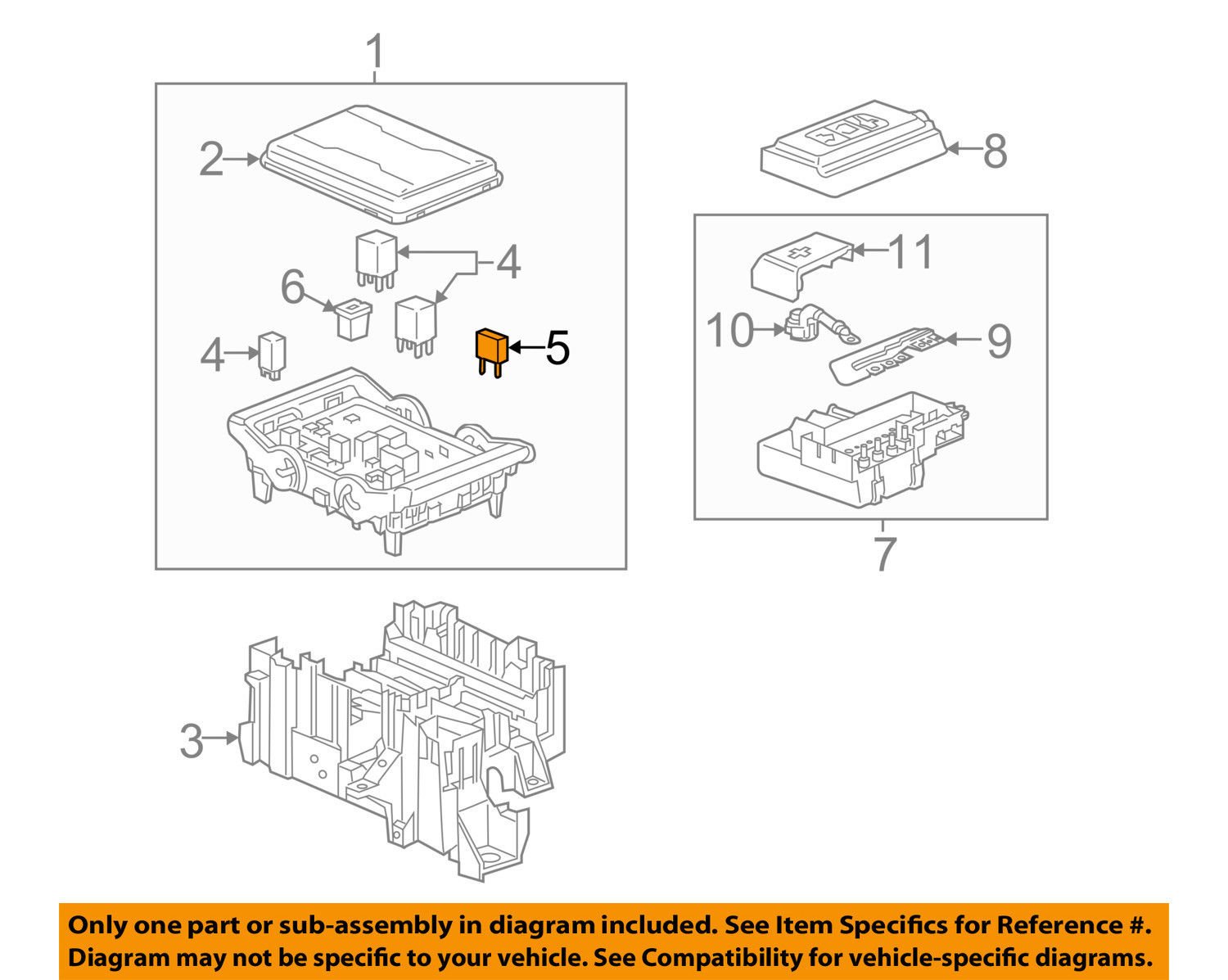 1
2
4
6
4
5
8
11
10
9
7
3

Only one part or sub-assembly in diagram included. See Item Specifics for Reference #.
Diagram may not be specific to your vehicle. See Compatibility for vehicle-specific diagrams.