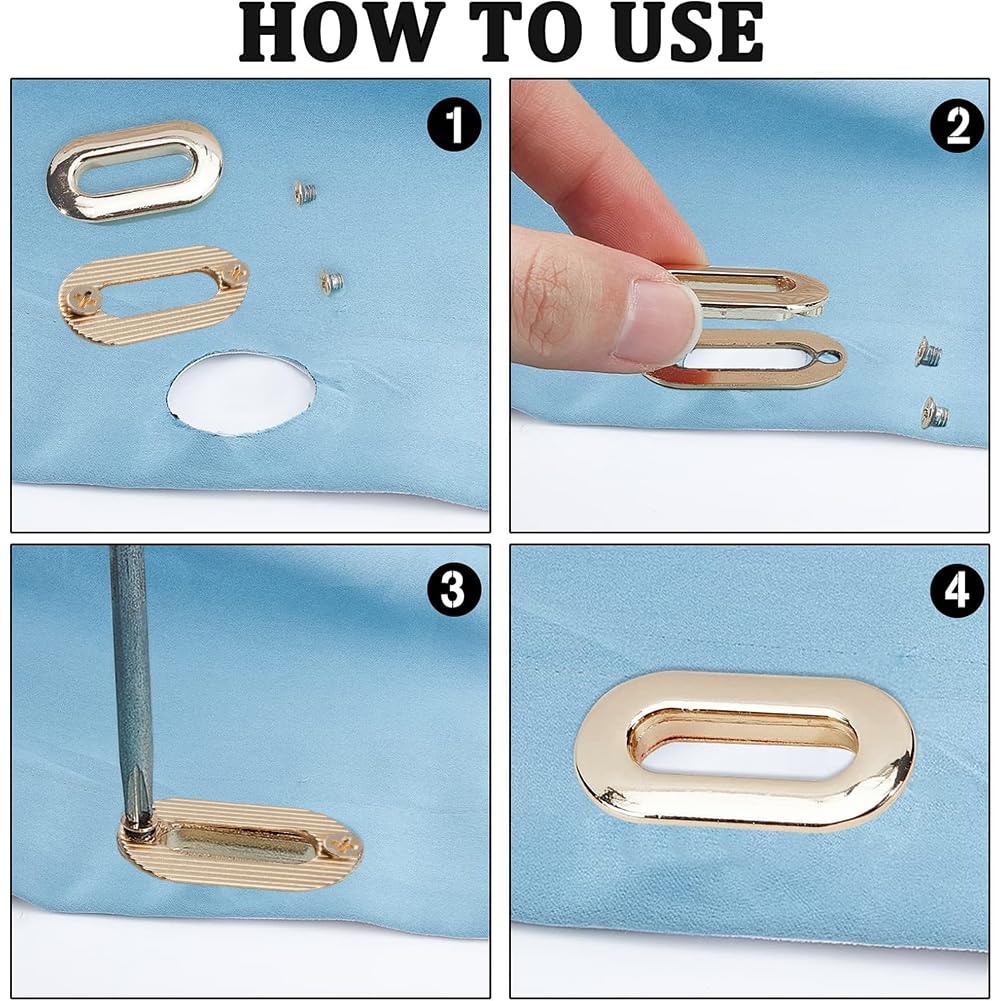 HOW TO USE

1

2

3

4