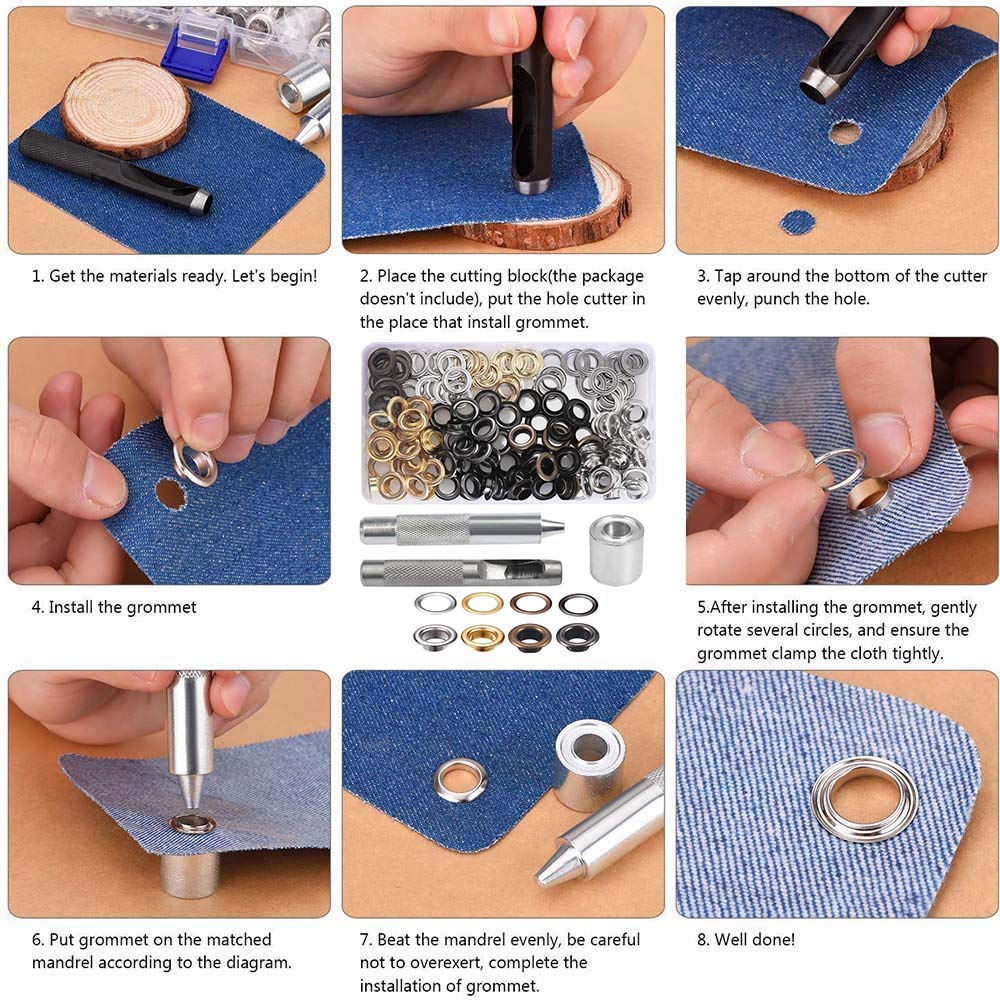 1. Get the materials ready. Let's begin!

2. Place the cutting block(the package doesn't include), put the hole cutter in the place that install grommet.

3. Tap around the bottom of the cutter evenly, punch the hole.

4. Install the grommet

5.After installing the grommet, gently rotate several circles, and ensure the grommet clamp the cloth tightly.

6. Put grommet on the matched mandrel according to the diagram.

7. Beat the mandrel evenly, be careful not to overexert, complete the installation of grommet.

8. Well done!