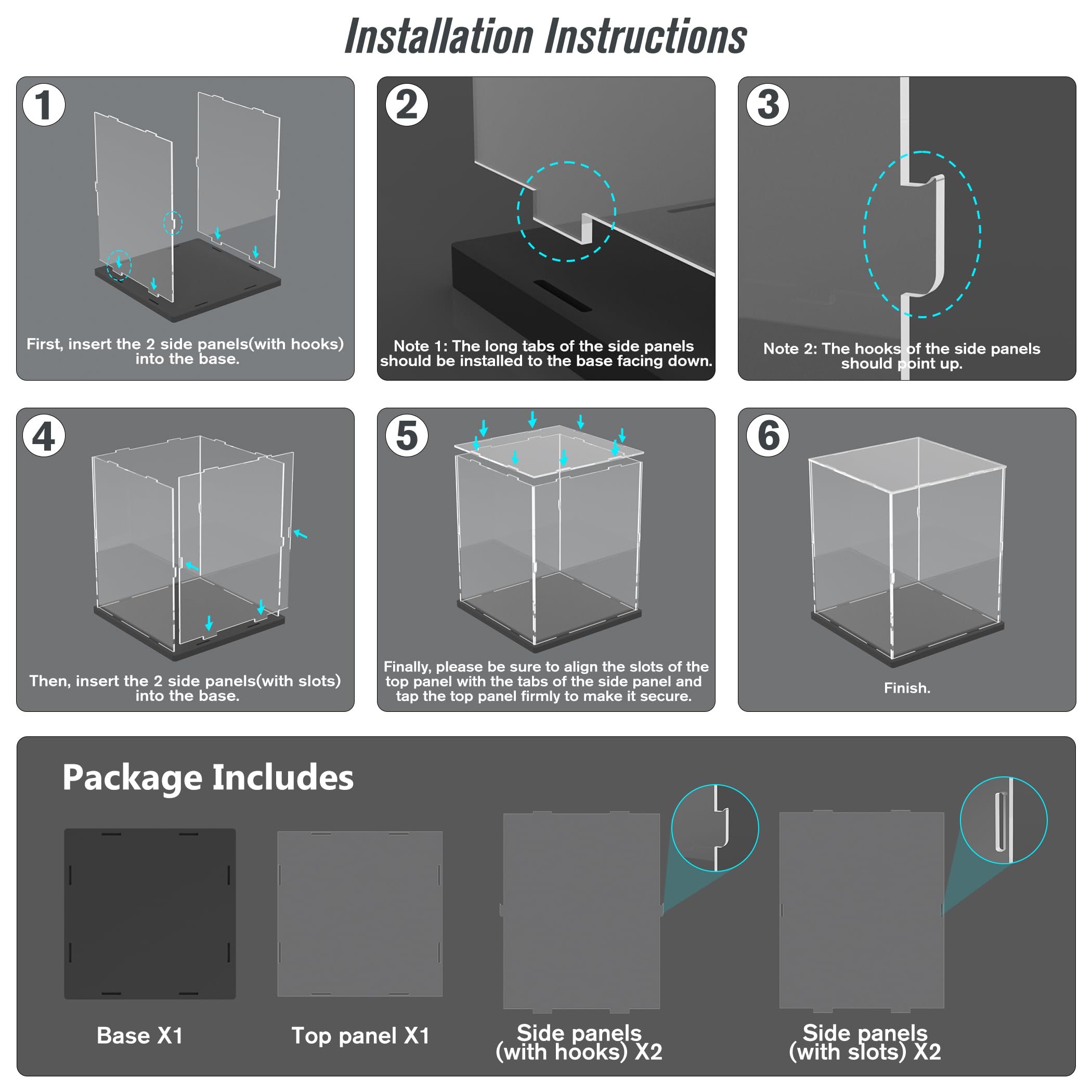 Installation Instructions

1

First, insert the 2 side panels(with hooks) into the base.

2

Note 1: The long tabs of the side panels should be installed to the base facing down.

3

Note 2: The hooks of the side panels should point up.

4

Then, insert the 2 side panels(with slots) into the base.

5

Finally, please be sure to align the slots of the top panel with the tabs of the side panel and tap the top panel firmly to make it secure.

6

Finish.

Package Includes

Base X1

Top panel X1

Side panels (with hooks) X2

Side panels (with slots) X2