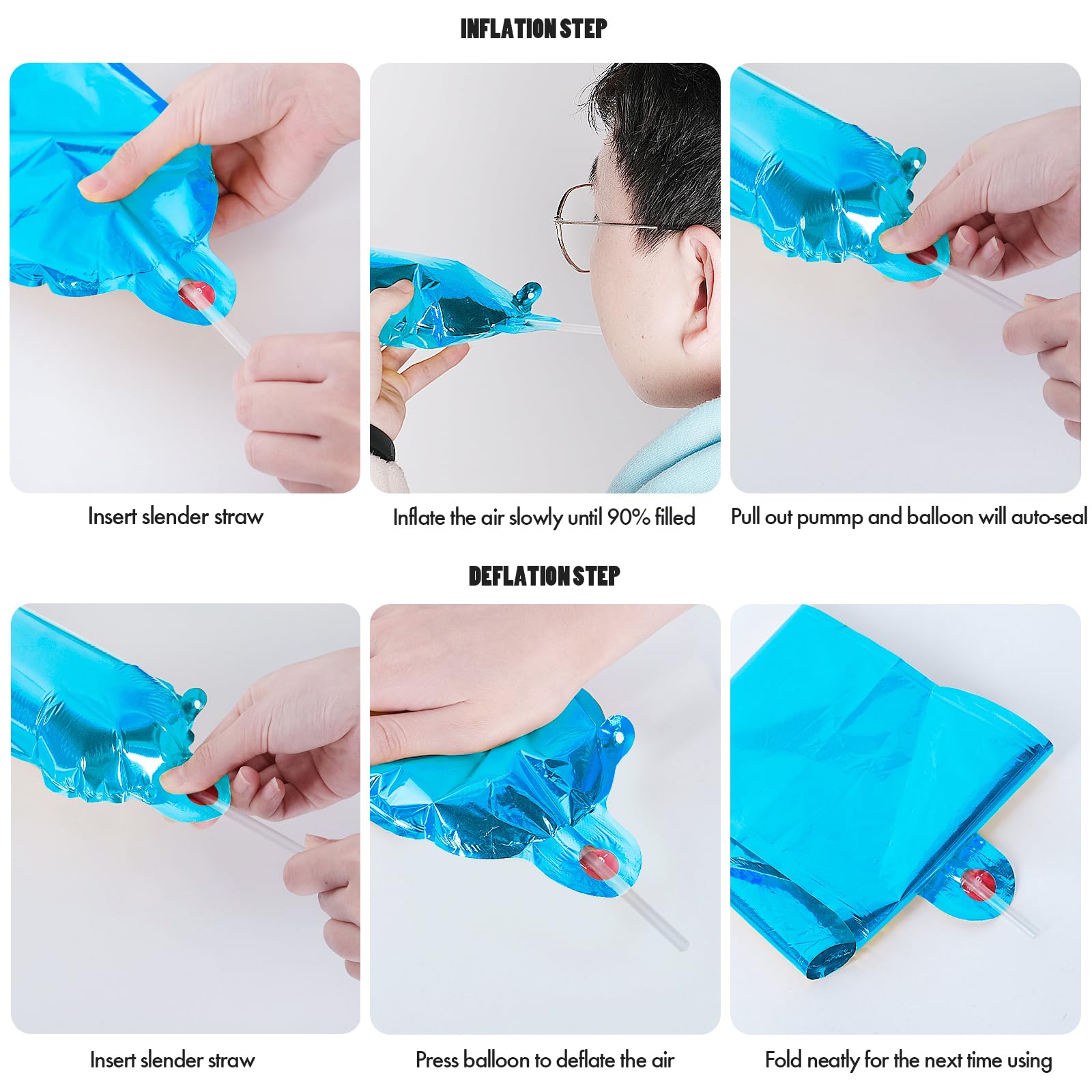 INFLATION STEP

Insert slender straw

Inflate the air slowly until 90% filled

Pull out pummp and balloon will auto-seal

DEFLATION STEP

Insert slender straw

Press balloon to deflate the air

Fold neatly for the next time using