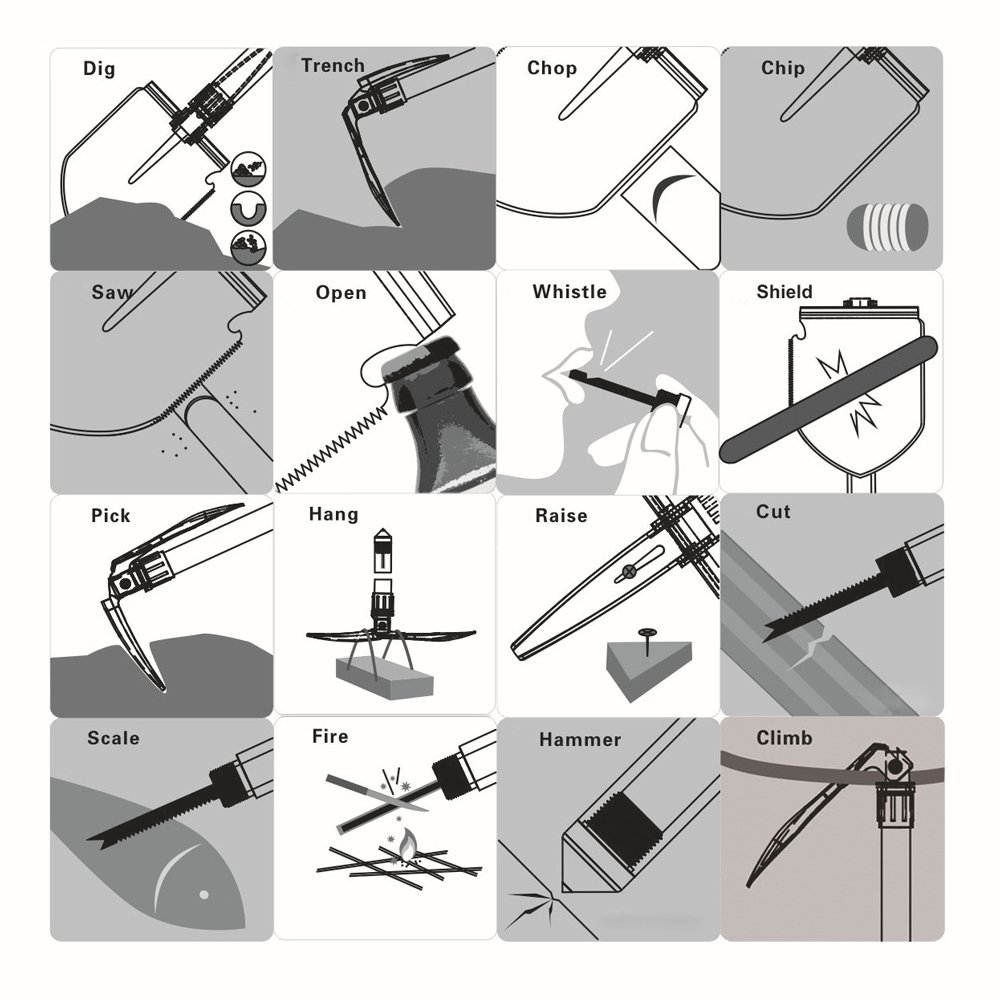 Dig

Trench

Chop

Chip

Saw

Open

Whistle

Shield

Pick

Hang

Raise

Cut

Scale

Fire

Hammer

Climb