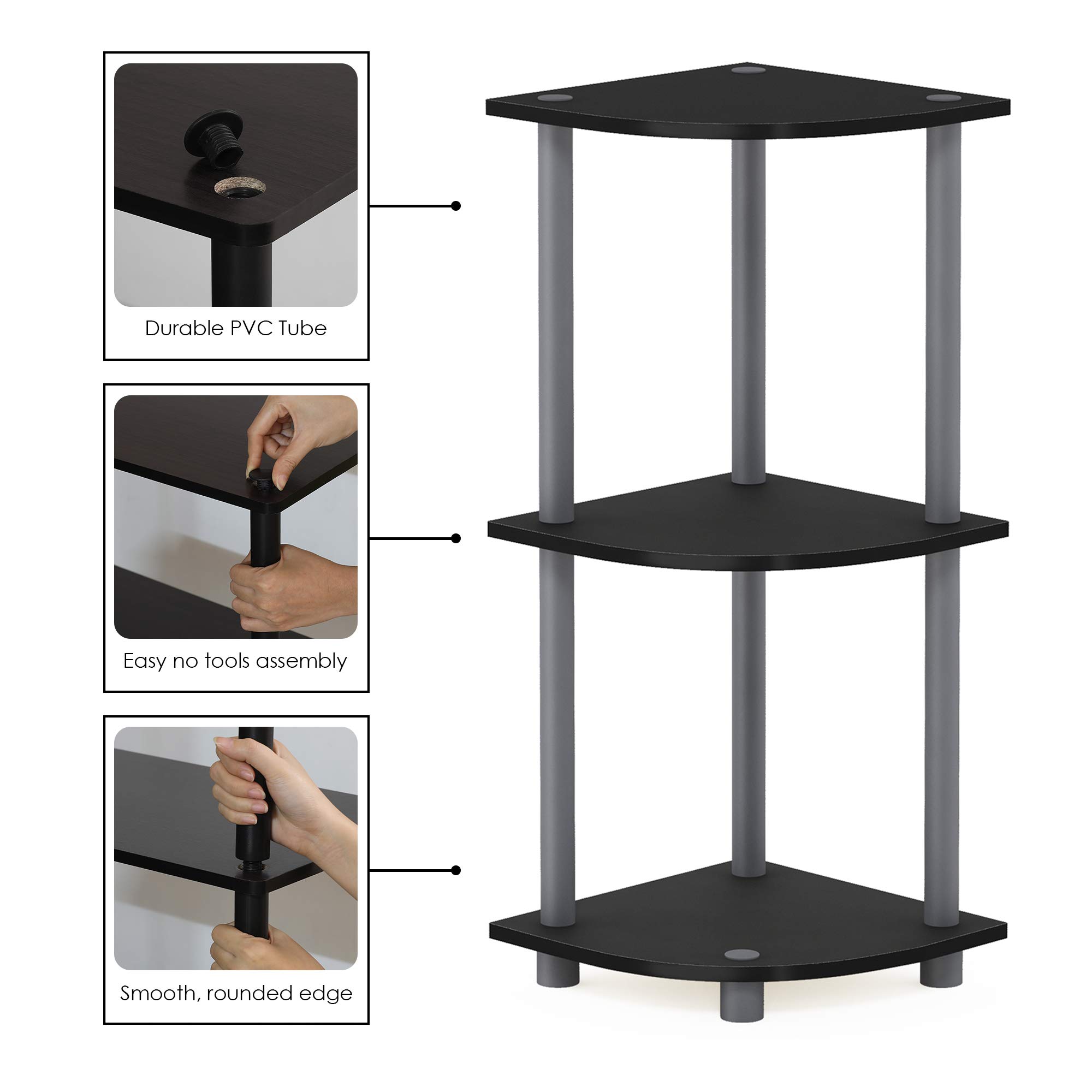 Durable PVC Tube

Easy no tools assembly

Smooth, rounded edge