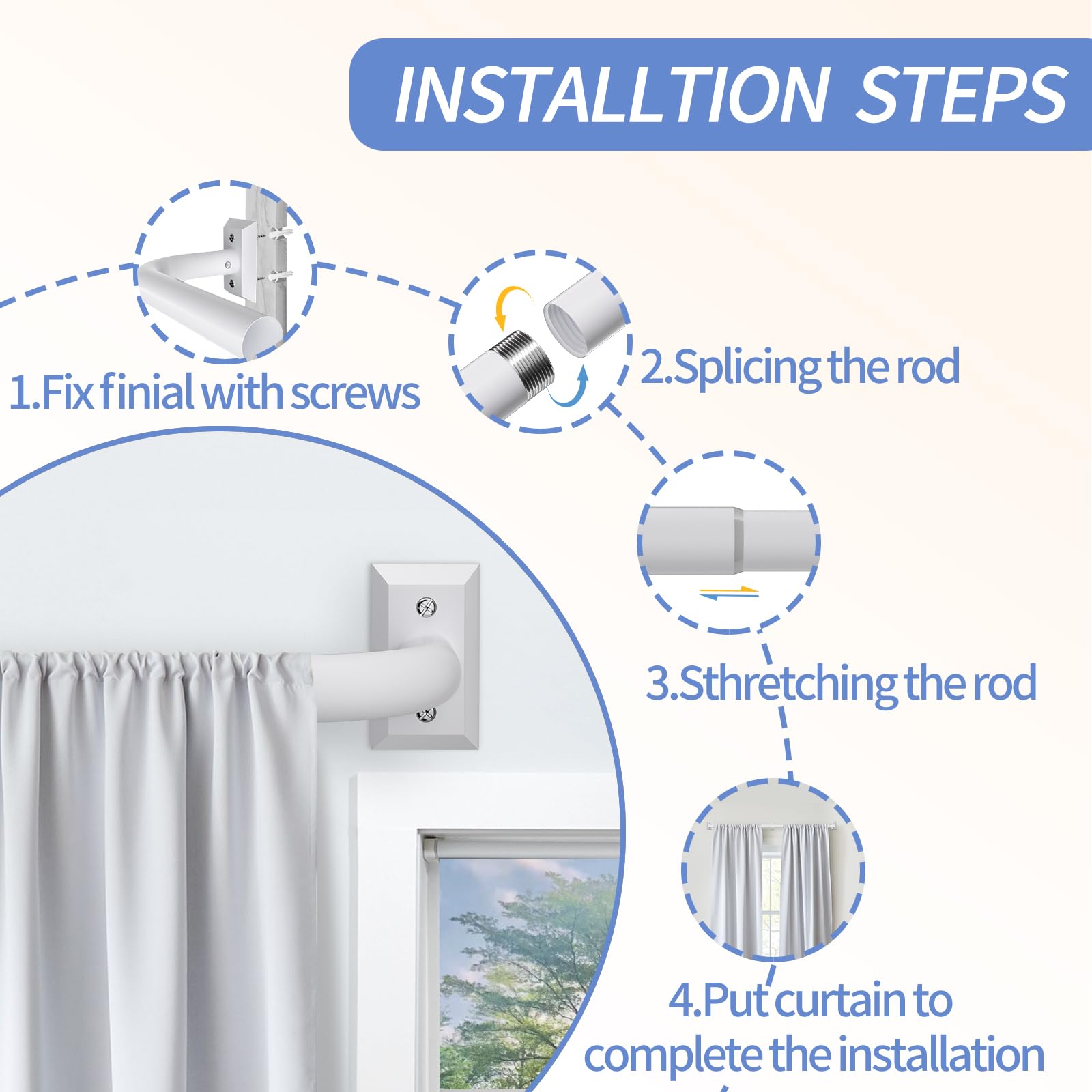 INSTALLTION STEPS

1.Fix finial with screws

2.Splicing the rod

3.Sthretching the rod

4.Put curtain to complete the installation