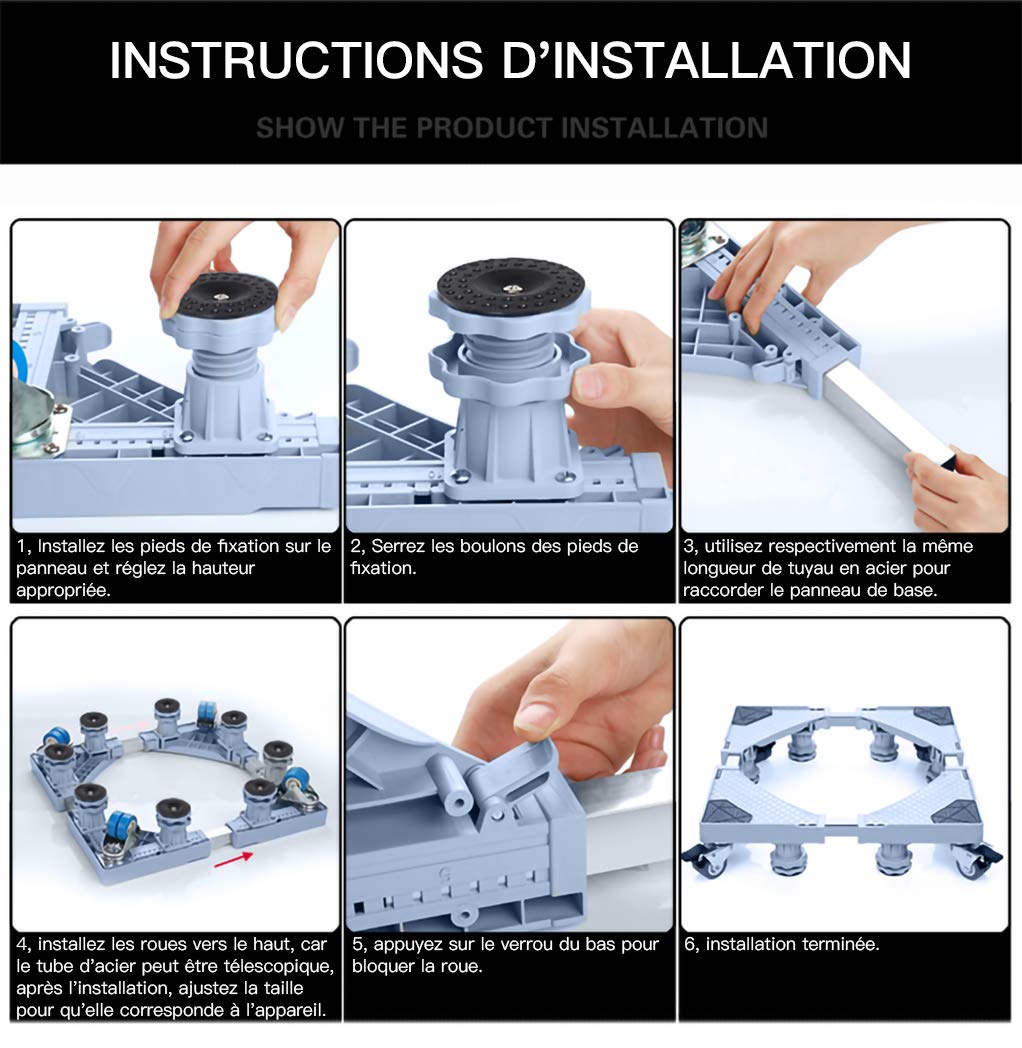 INSTRUCTIONS D'INSTALLATION

SHOW THE PRODUCT INSTALLATION

1, Installez les pieds de fixation sur le panneau et réglez la hauteur appropriée.

2, Serrez les boulons des pieds de fixation.

3, utilisez respectivement la même longueur de tuyau en acier pour raccorder le panneau de base.

4, installez les roues vers le haut, car le tube d'acier peut être télescopique, après l'installation, ajustez la taille pour qu'elle corresponde à l'appareil.

5, appuyez sur le verrou du bas pour bloquer la roue.

6, installation terminée.