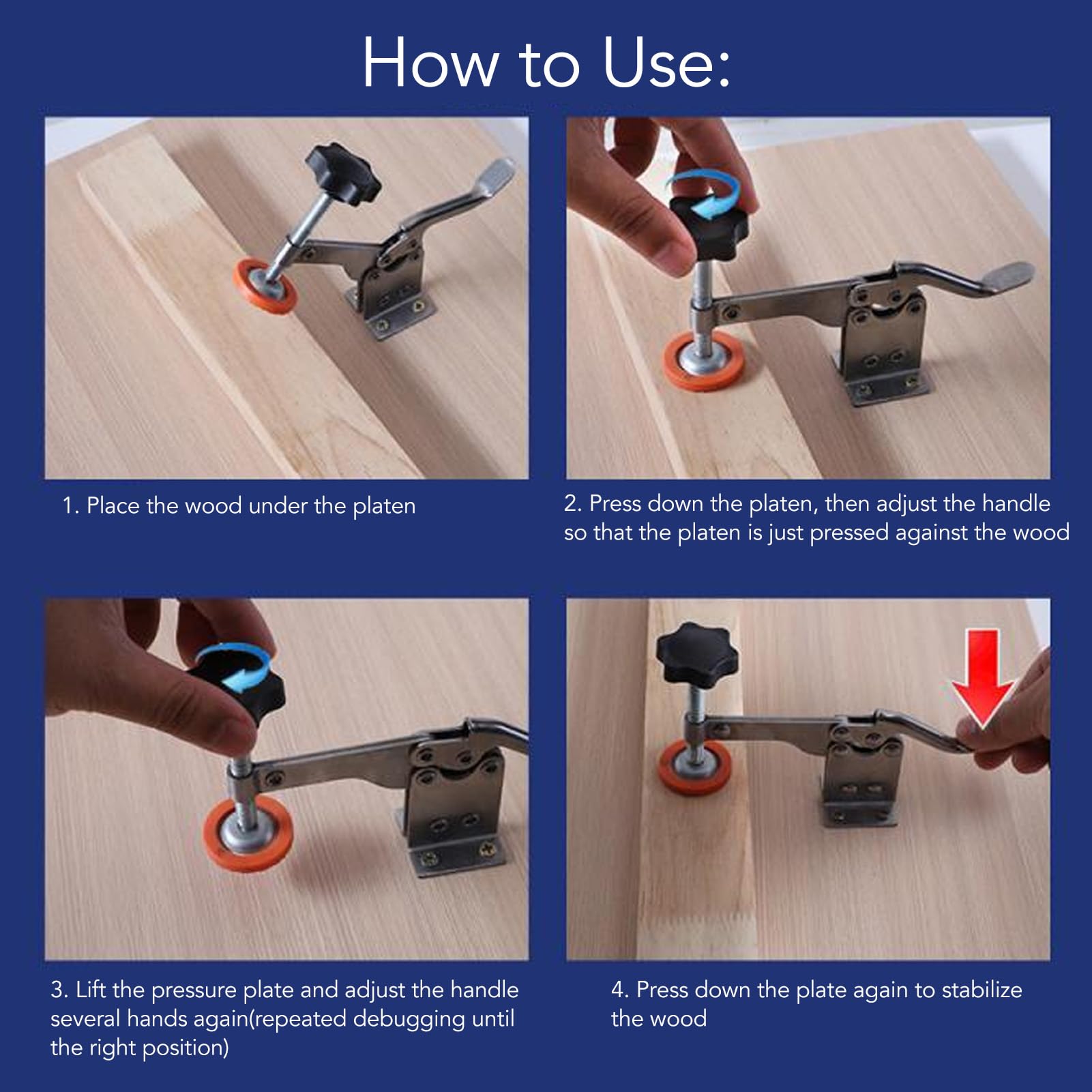 How to Use:

1. Place the wood under the platen

2. Press down the platen, then adjust the handle so that the platen is just pressed against the wood

3. Lift the pressure plate and adjust the handle several hands again(repeated debugging until the right position)

4. Press down the plate again to stabilize the wood