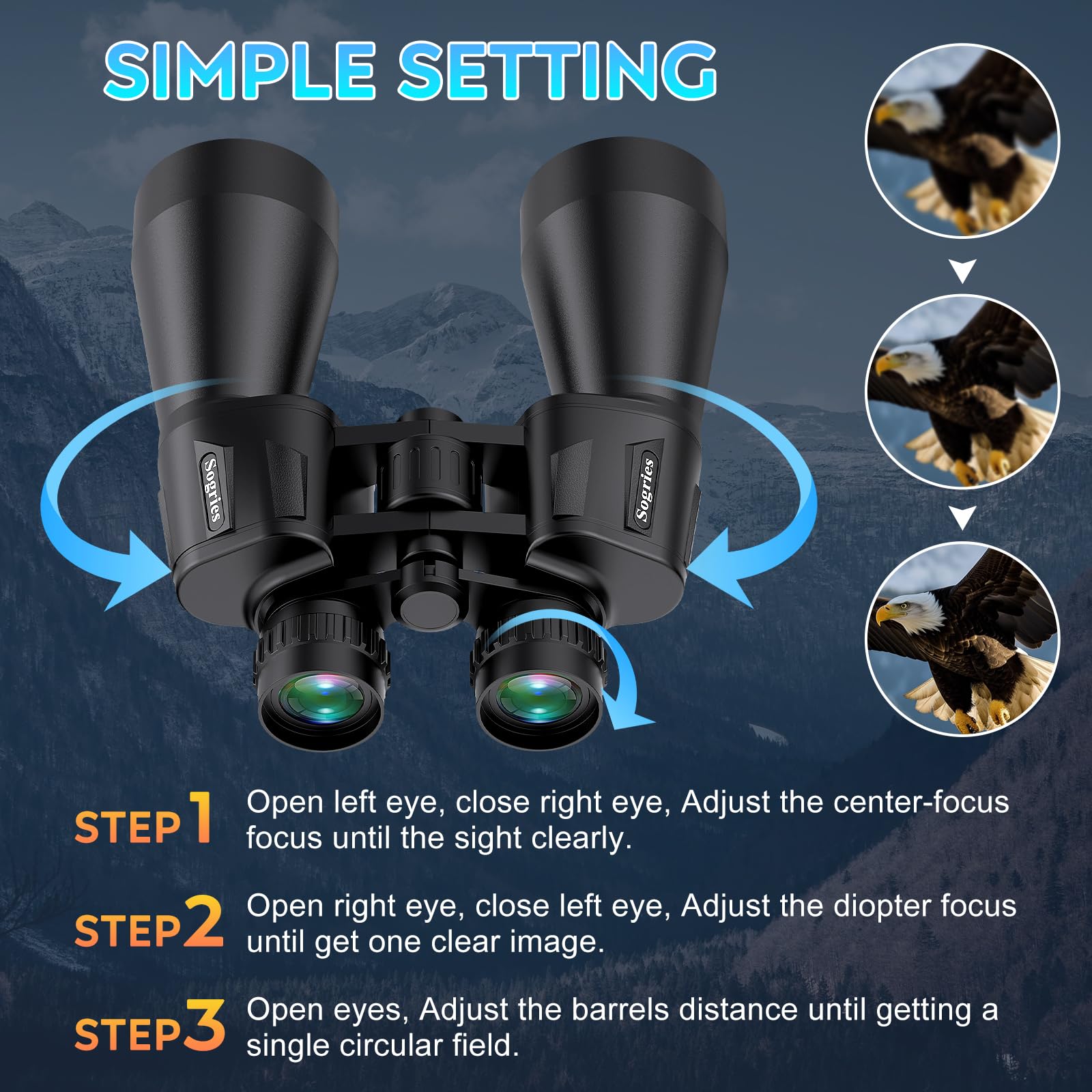 SIMPLE SETTING

Sogries

Sogries

STEP 1 Open left eye, close right eye, Adjust the center-focus focus until the sight clearly.

STEP 2 Open right eye, close left eye, Adjust the diopter focus until get one clear image.

STEP 3 Open eyes, Adjust the barrels distance until getting a single circular field.