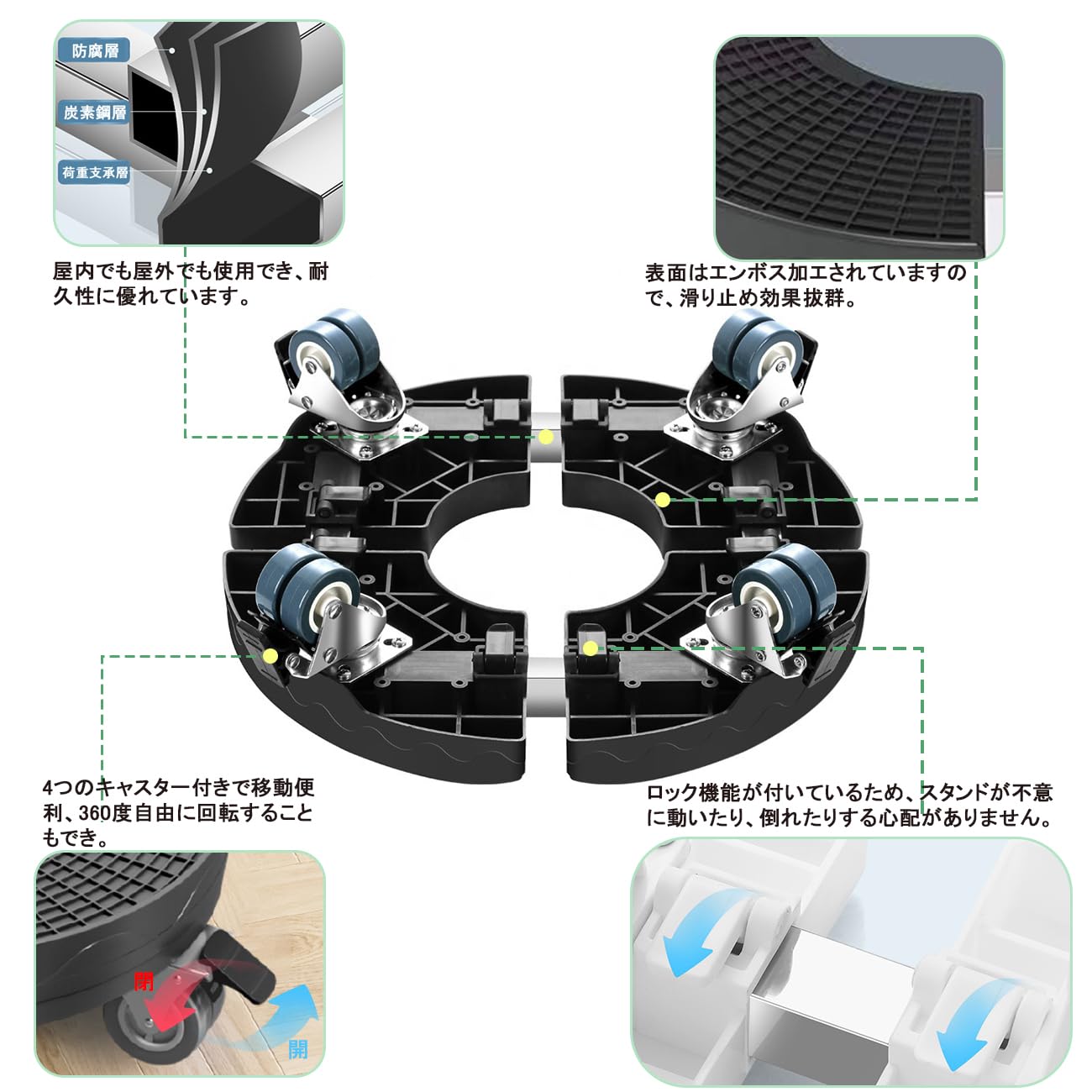 防腐層

炭素鋼層

荷重支承層

屋内でも屋外でも使用でき、耐久性に優れています。

表面はエンボス加工されていますので、滑り止め効果抜群。

4つのキャスター付きで移動便利、360度自由に回転することもでき。

ロック機能が付いているため、スタンドが不意に動いたり、倒れたりする心配がありません。

閉

開