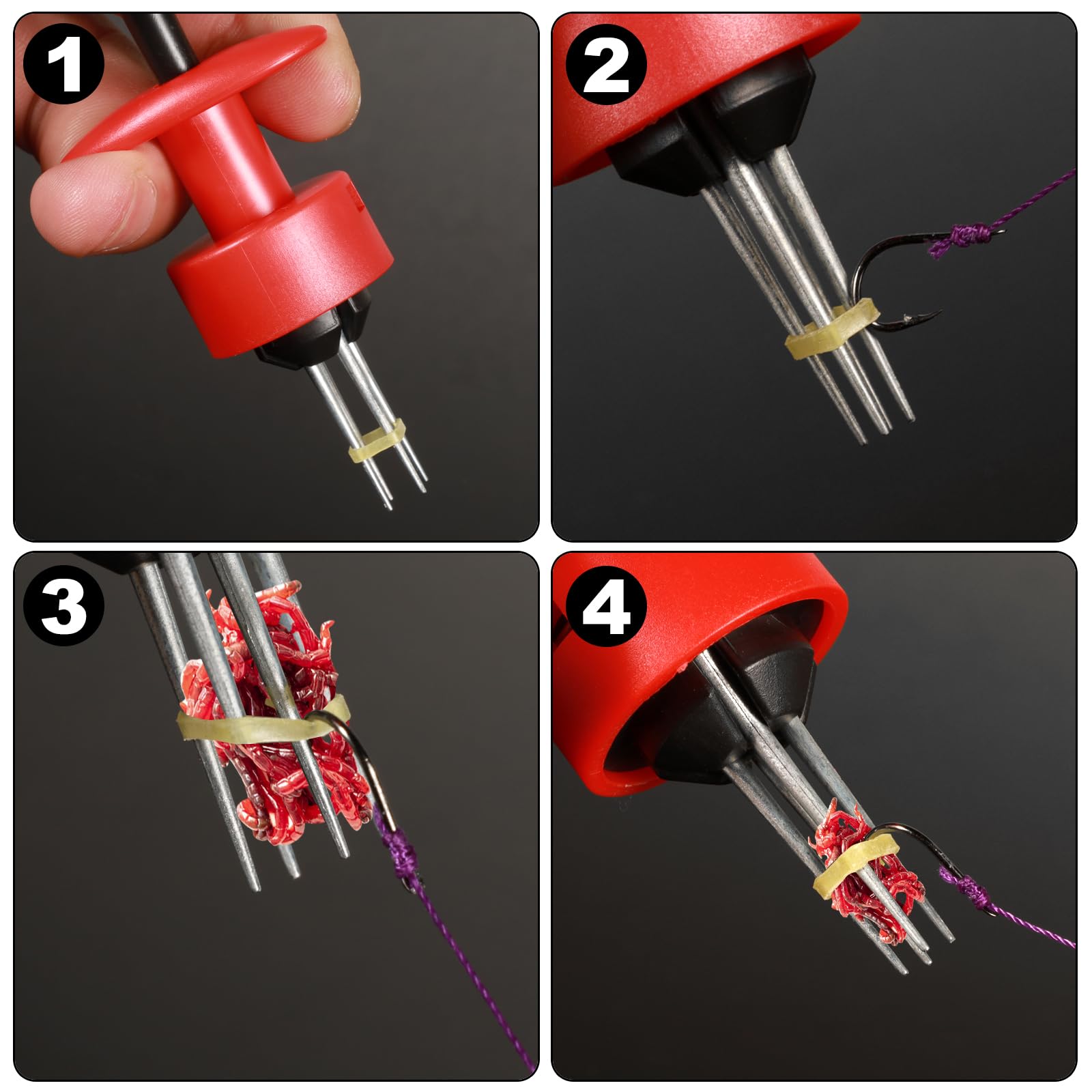 1

2

3

4