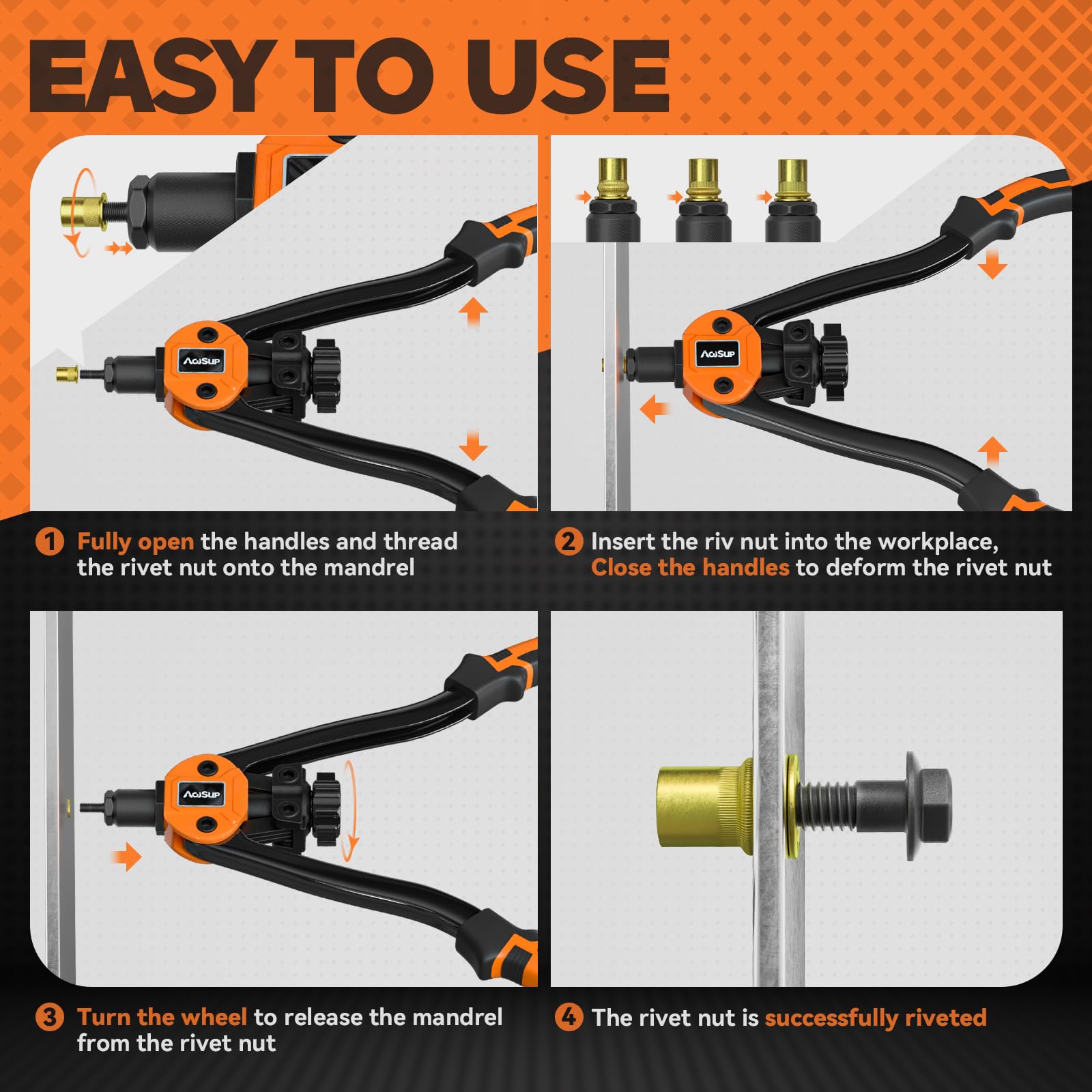 EASY TO USE

AOJSUP

AOJSUP

1 Fully open the handles and thread the rivet nut onto the mandrel

2 Insert the riv nut into the workplace, Close the handles to deform the rivet nut

AOJSUP

3 Turn the wheel to release the mandrel from the rivet nut

4 The rivet nut is successfully riveted