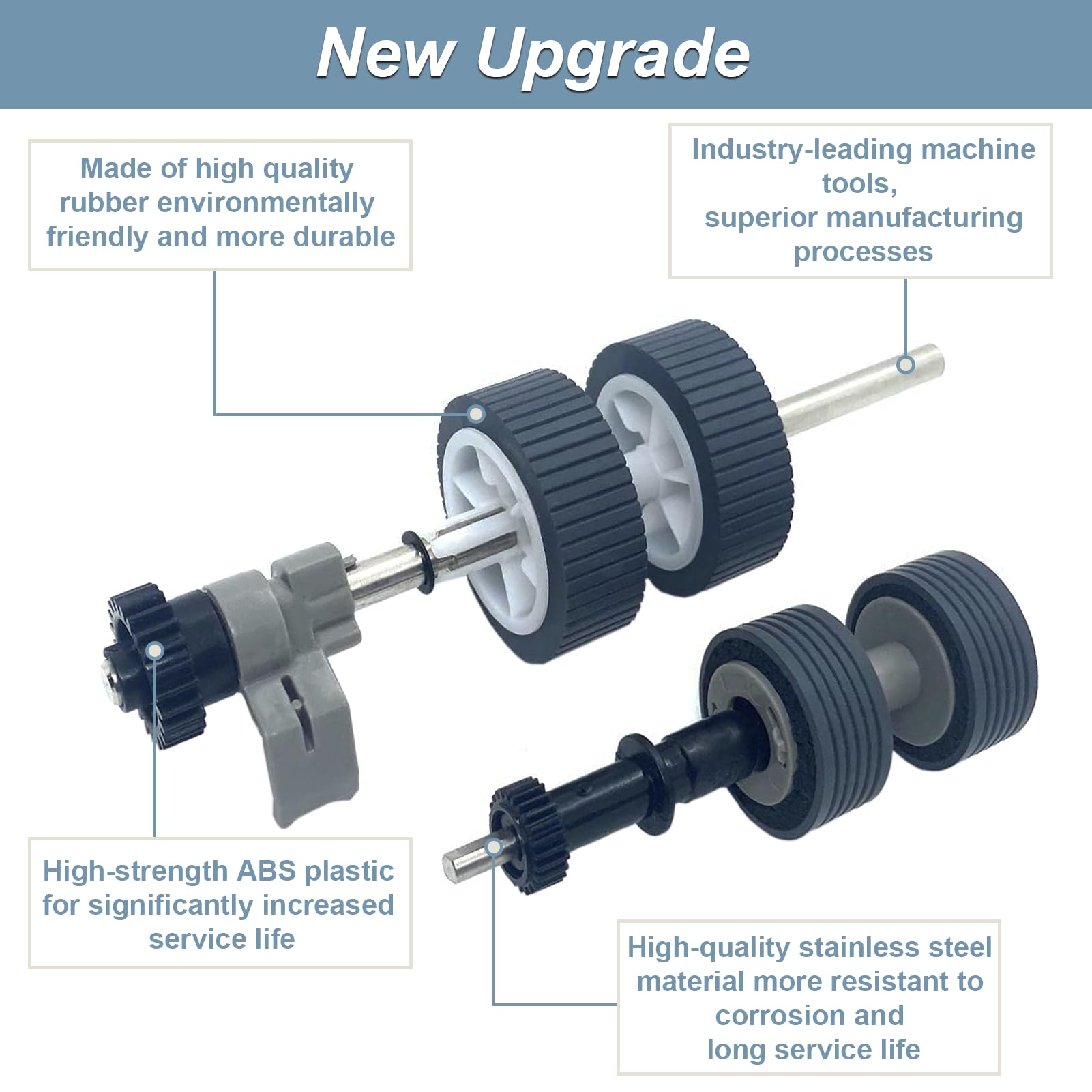 New Upgrade

Made of high quality rubber environmentally friendly and more durable

Industry-leading machine tools,
superior manufacturing processes

High-strength ABS plastic for significantly increased service life

High-quality stainless steel material more resistant to corrosion and
long service life