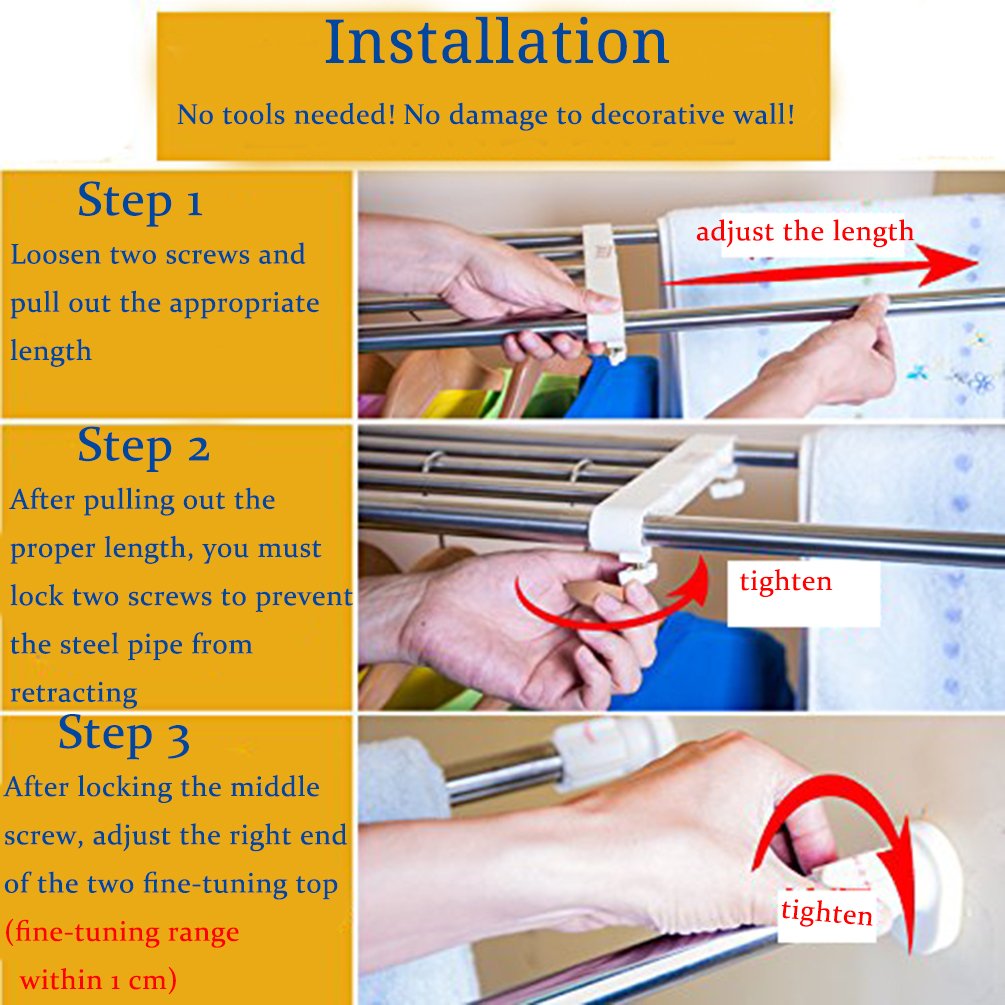 Installation
No tools needed! No damage to decorative wall!

Step 1
Loosen two screws and pull out the appropriate length

adjust the length

Step 2
After pulling out the proper length, you must lock two screws to prevent the steel pipe from retracting

tighten

Step 3
After locking the middle screw, adjust the right end of the two fine-tuning top (fine-tuning range within 1 cm)

tighten