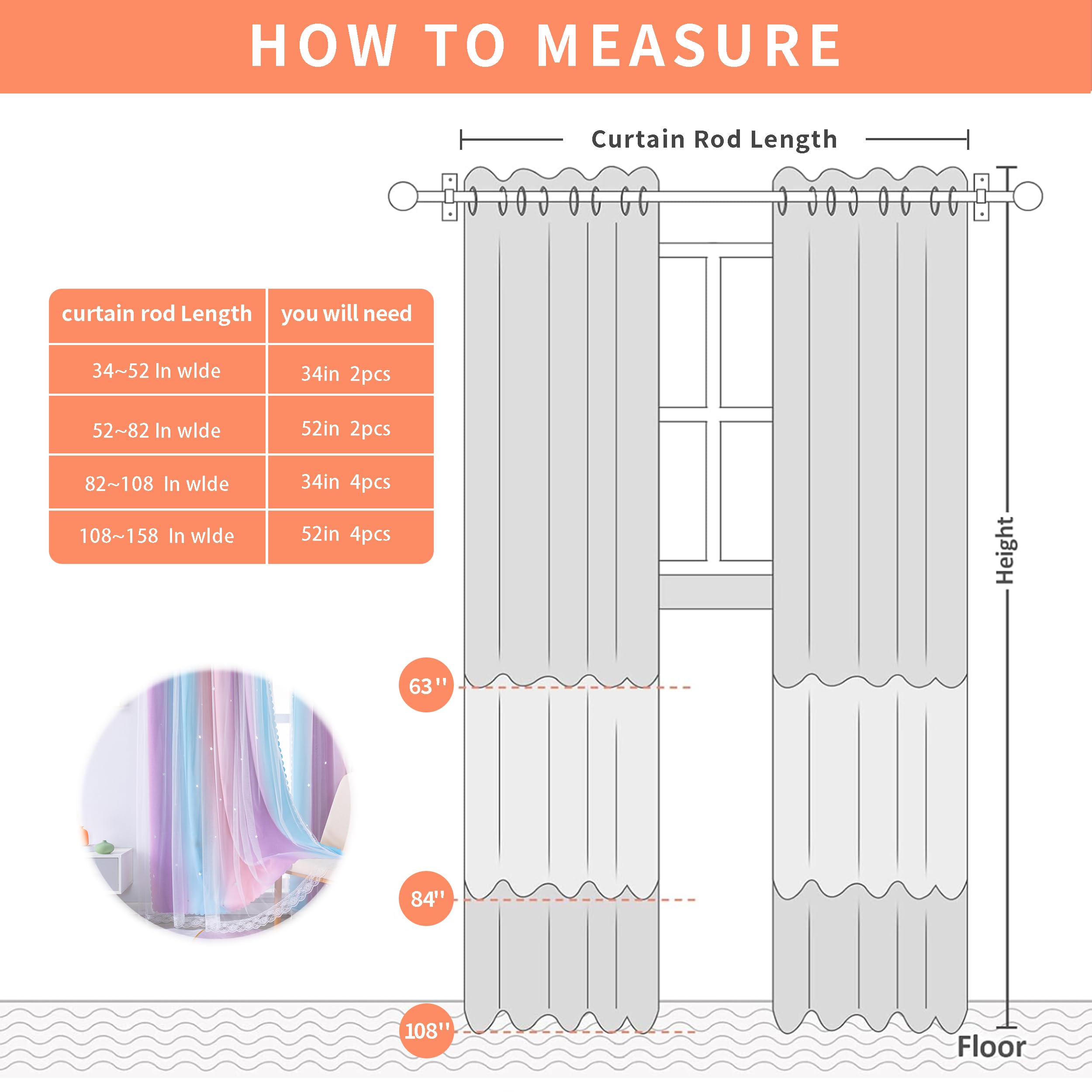 HOW TO MEASURE

Curtain Rod Length

| curtain rod Length | you will need |
|---|---|
| 34~52 In wlde | 34in 2pcs |
| 52~82 In wlde | 52in 2pcs |
| 82~108 In wlde | 34in 4pcs |
| 108~158 In wlde | 52in 4pcs |

Height

63''

84''

108''

Floor