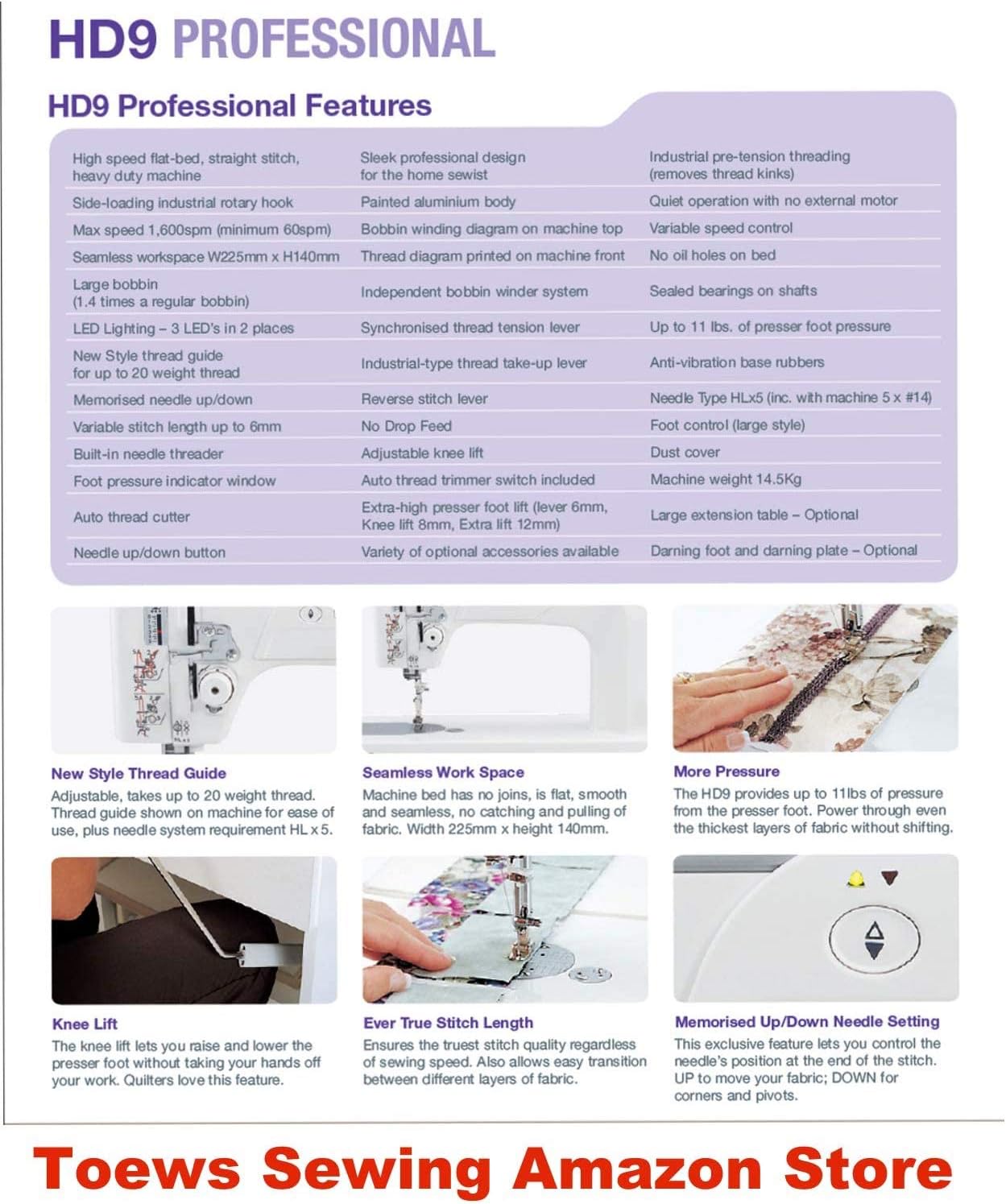 HD9 PROFESSIONAL

HD9 Professional Features

| | | |
|---|---|---|
| High speed flat-bed, straight stitch, heavy duty machine | Sleek professional design for the home sewist | Industrial pre-tension threading (removes thread kinks) |
| Side-loading industrial rotary hook | Painted aluminium body | Quiet operation with no external motor |
| Max speed 1,600spm (minimum 60spm) | Bobbin winding diagram on machine top | Variable speed control |
| Seamless workspace W225mm x H140mm | Thread diagram printed on machine front | No oil holes on bed |
| Large bobbin (1.4 times a regular bobbin) | Independent bobbin winder system | Sealed bearings on shafts |
| LED Lighting – 3 LED's in 2 places | Synchronised thread tension lever | Up to 11 lbs. of presser foot pressure |
| New Style thread guide for up to 20 weight thread | Industrial-type thread take-up lever | Anti-vibration base rubbers |
| Memorised needle up/down | Reverse stitch lever | Needle Type HLx5 (inc. with machine 5 x #14) |
| Variable stitch length up to 6mm | No Drop Feed | Foot control (large style) |
| Built-in needle threader | Adjustable knee lift | Dust cover |
| Foot pressure indicator window | Auto thread trimmer switch included | Machine weight 14.5Kg |
| Auto thread cutter | Extra-high presser foot lift (lever 6mm, Knee lift 8mm, Extra lift 12mm) | Large extension table – Optional |
| Needle up/down button | Variety of optional accessories available | Darning foot and darning plate – Optional |

New Style Thread Guide
Adjustable, takes up to 20 weight thread. Thread guide shown on machine for ease of use, plus needle system requirement HL x 5.

Seamless Work Space
Machine bed has no joins, is flat, smooth and seamless, no catching and pulling of fabric. Width 225mm x height 140mm.

More Pressure
The HD9 provides up to 11lbs of pressure from the presser foot. Power through even the thickest layers of fabric without shifting.

Knee Lift
The knee lift lets you raise and lower the presser foot without taking your hands off your work. Quilters love this feature.

Ever True Stitch Length
Ensures the truest stitch quality regardless of sewing speed. Also allows easy transition between different layers of fabric.

Memorised Up/Down Needle Setting
This exclusive feature lets you control the needle's position at the end of the stitch. UP to move your fabric; DOWN for corners and pivots.

Toews Sewing Amazon Store