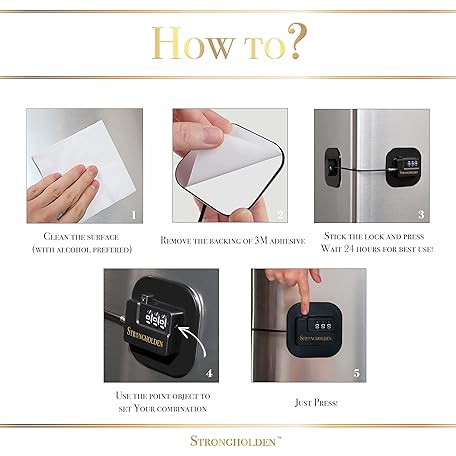 How to?

1

Clean the surface (with alcohol prefered)

2

Remove the backing of 3M adhesive

3

Stick the lock and press Wait 24 hours for best use!

Strongholden

4

Use the point object to set Your combination

Strongholden

5

Just Press!

Strongholden™