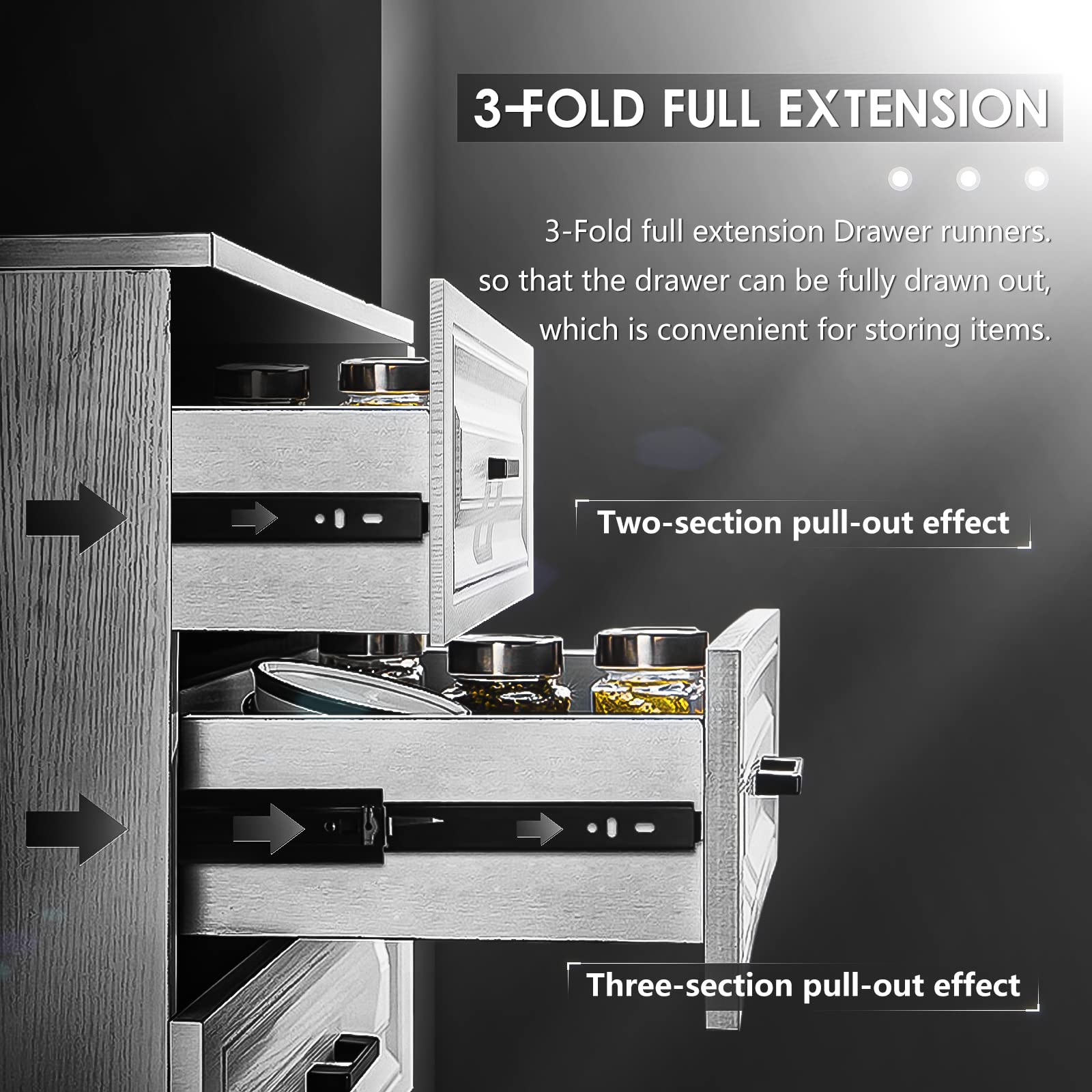 3-FOLD FULL EXTENSION

3-Fold full extension Drawer runners. so that the drawer can be fully drawn out, which is convenient for storing items.

Two-section pull-out effect

Three-section pull-out effect