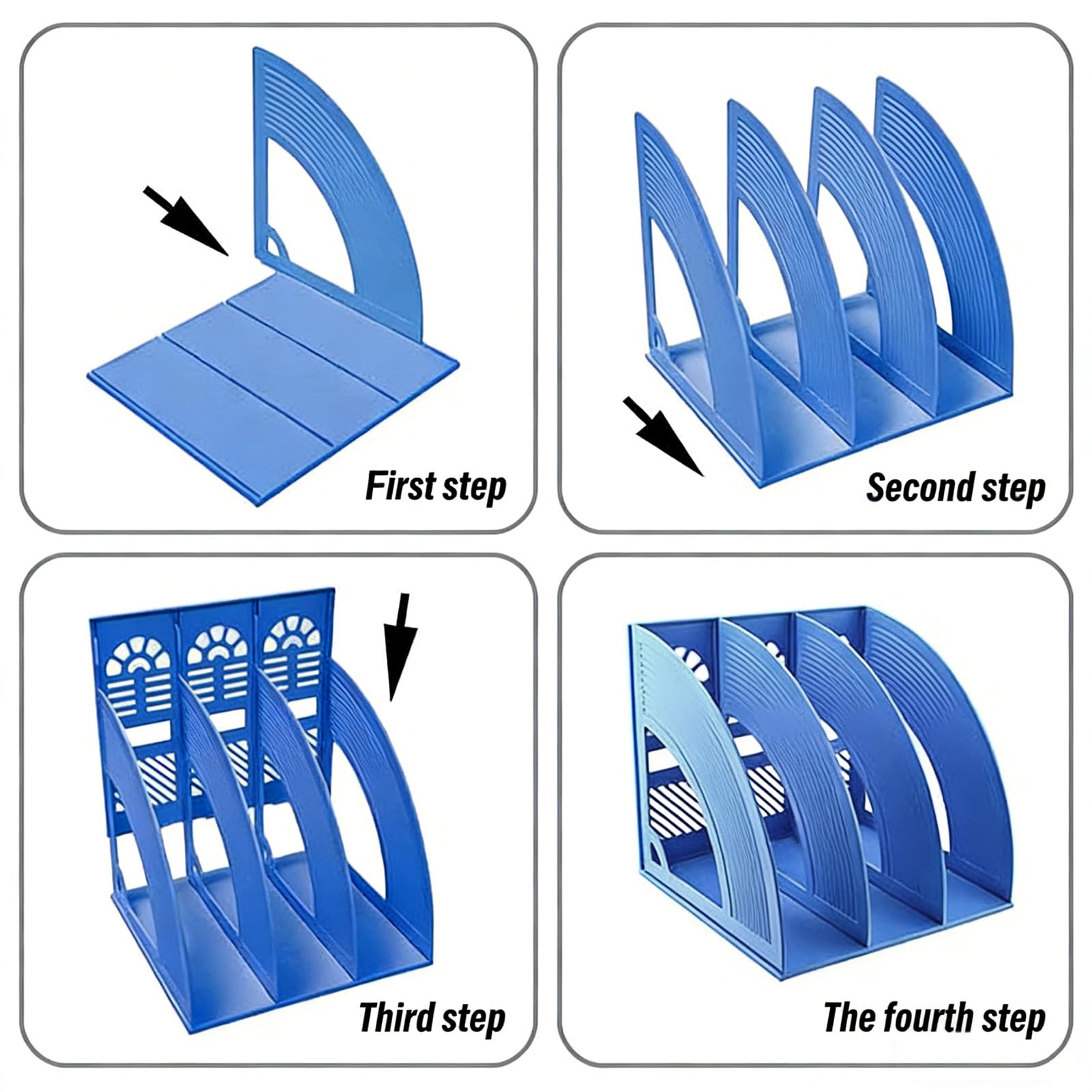 First step

Second step

Third step

The fourth step