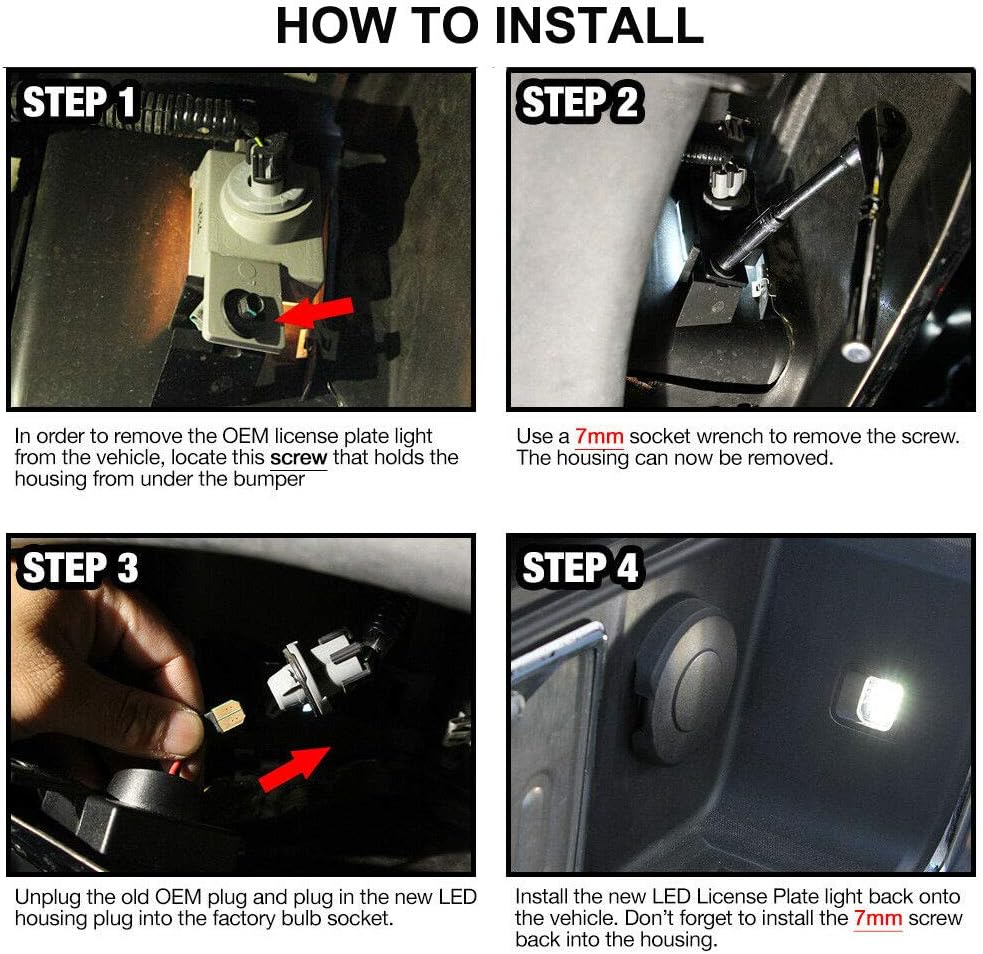 HOW TO INSTALL

STEP 1

In order to remove the OEM license plate light from the vehicle, locate this screw that holds the housing from under the bumper

STEP 2

Use a 7mm socket wrench to remove the screw. The housing can now be removed.

STEP 3

Unplug the old OEM plug and plug in the new LED housing plug into the factory bulb socket.

STEP 4

Install the new LED License Plate light back onto the vehicle. Don't forget to install the 7mm screw back into the housing.