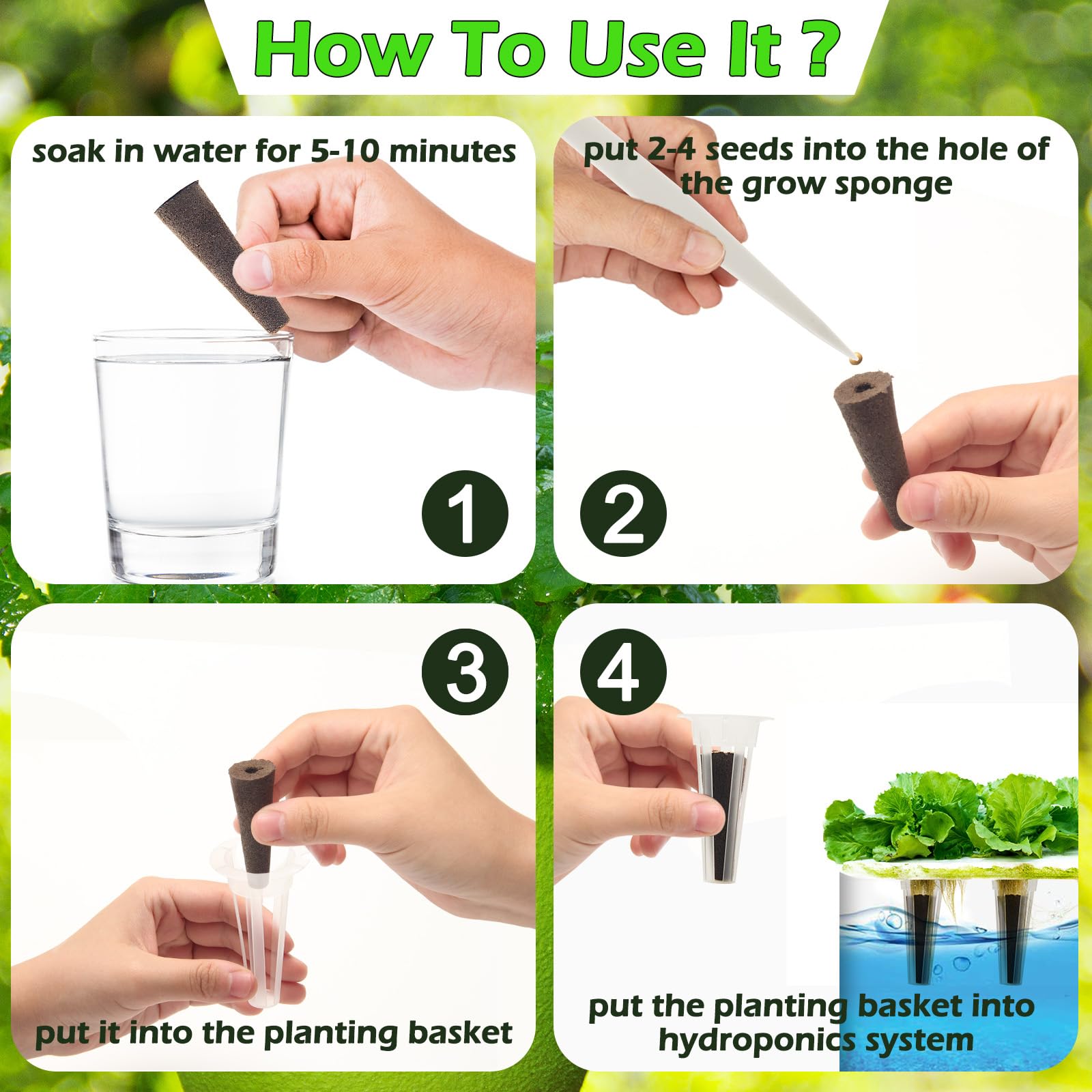 How To Use It ?

soak in water for 5-10 minutes

1

put 2-4 seeds into the hole of the grow sponge

2

3

put it into the planting basket

4

put the planting basket into hydroponics system