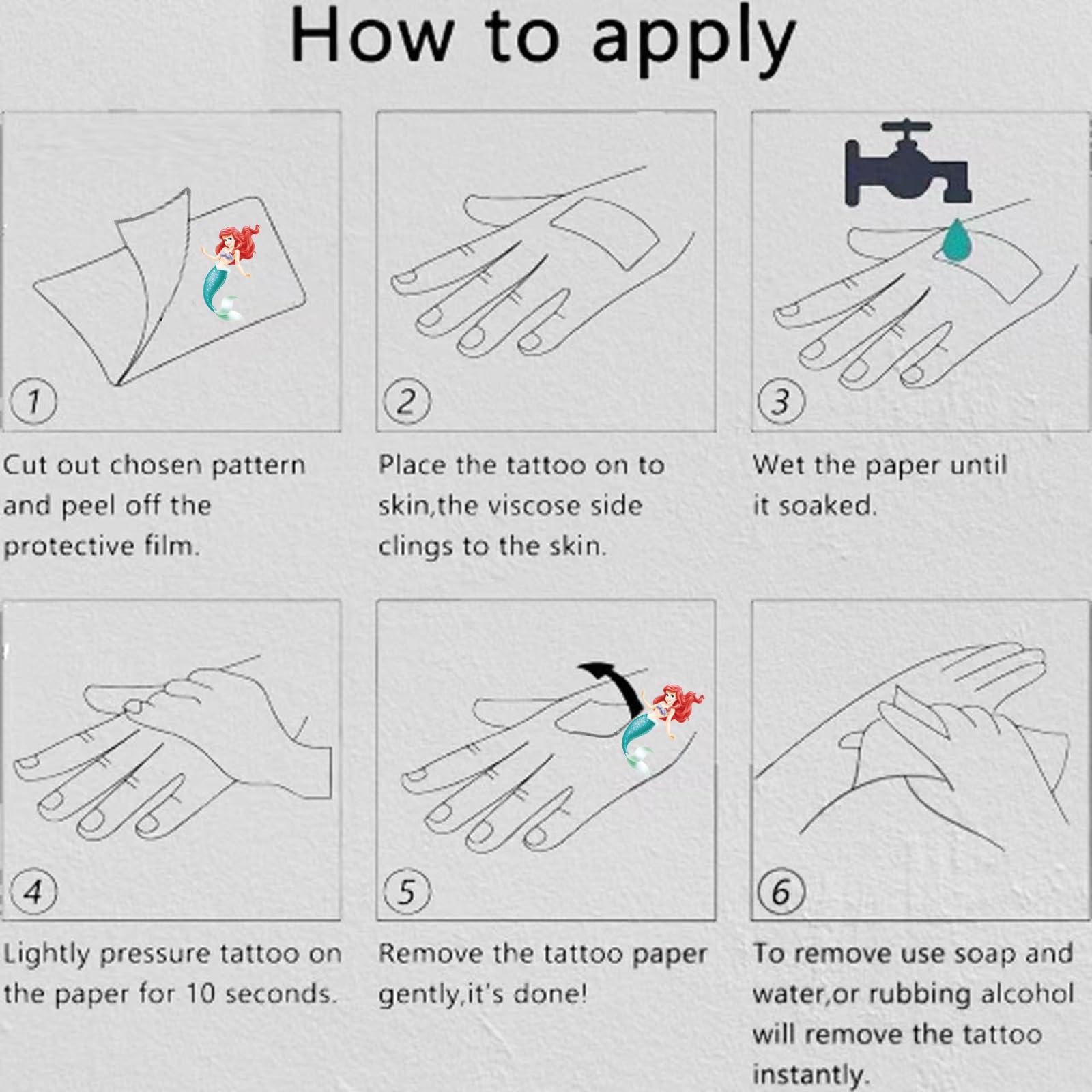 How to apply

1

Cut out chosen pattern and peel off the protective film.

2

Place the tattoo on to skin,the viscose side clings to the skin.

3

Wet the paper until it soaked.

4

Lightly pressure tattoo on the paper for 10 seconds.

5

Remove the tattoo paper gently,it's done!

6

To remove use soap and water,or rubbing alcohol will remove the tattoo instantly.