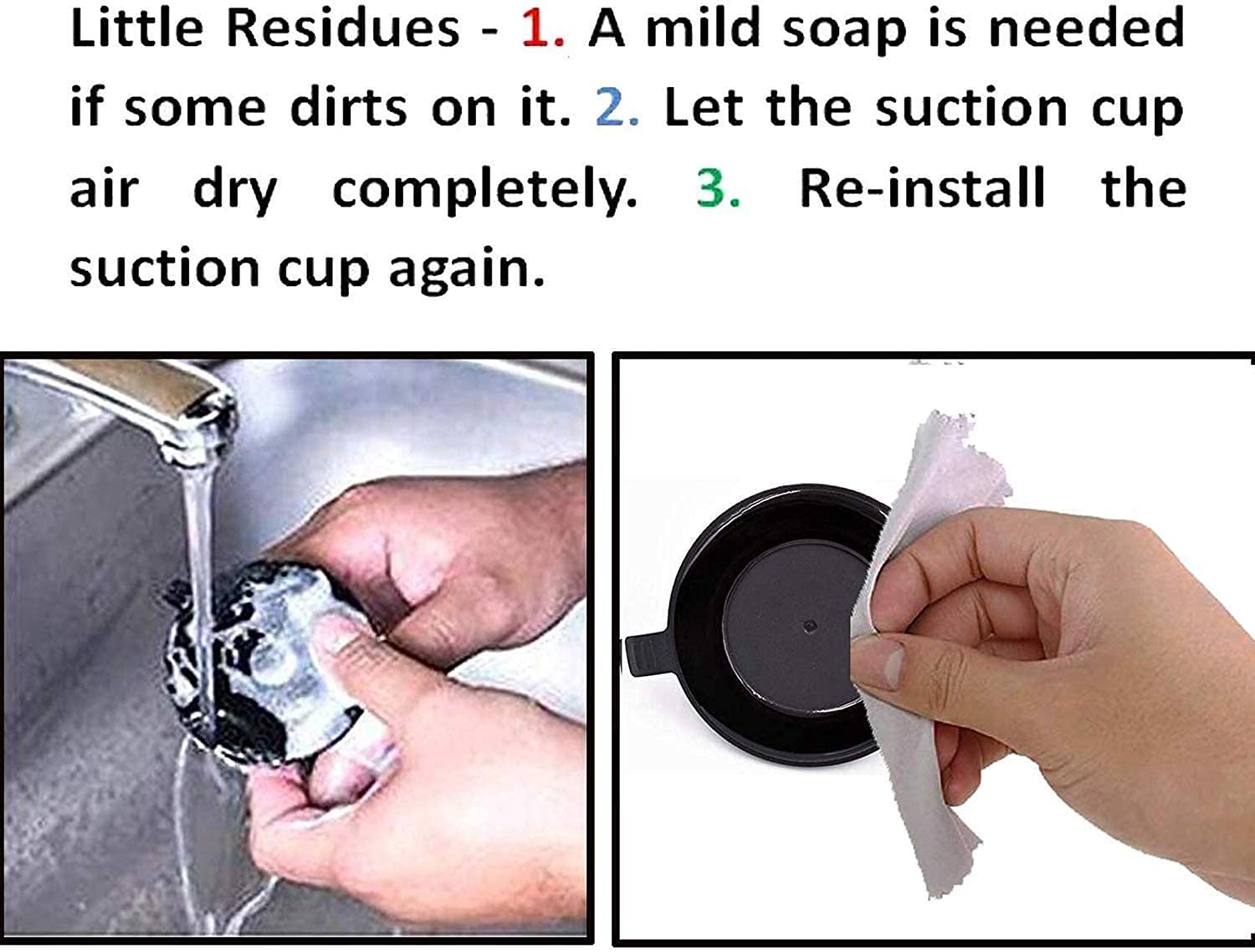 Little Residues - 1. A mild soap is needed if some dirts on it. 2. Let the suction cup air dry completely. 3. Re-install the suction cup again.