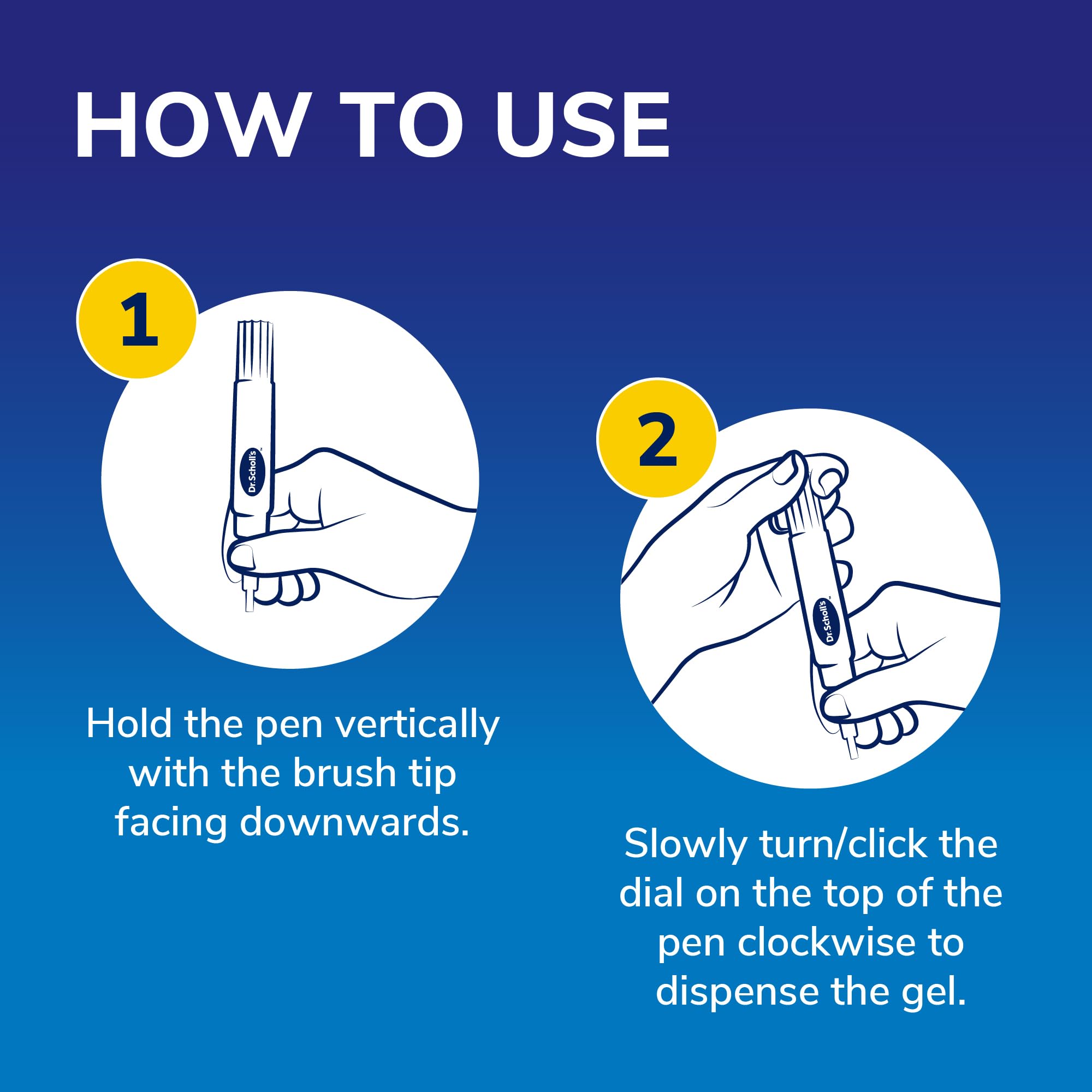 HOW TO USE

1

Dr.Scholl's

Hold the pen vertically with the brush tip facing downwards.

2

Dr.Scholl's

Slowly turn/click the dial on the top of the pen clockwise to dispense the gel.