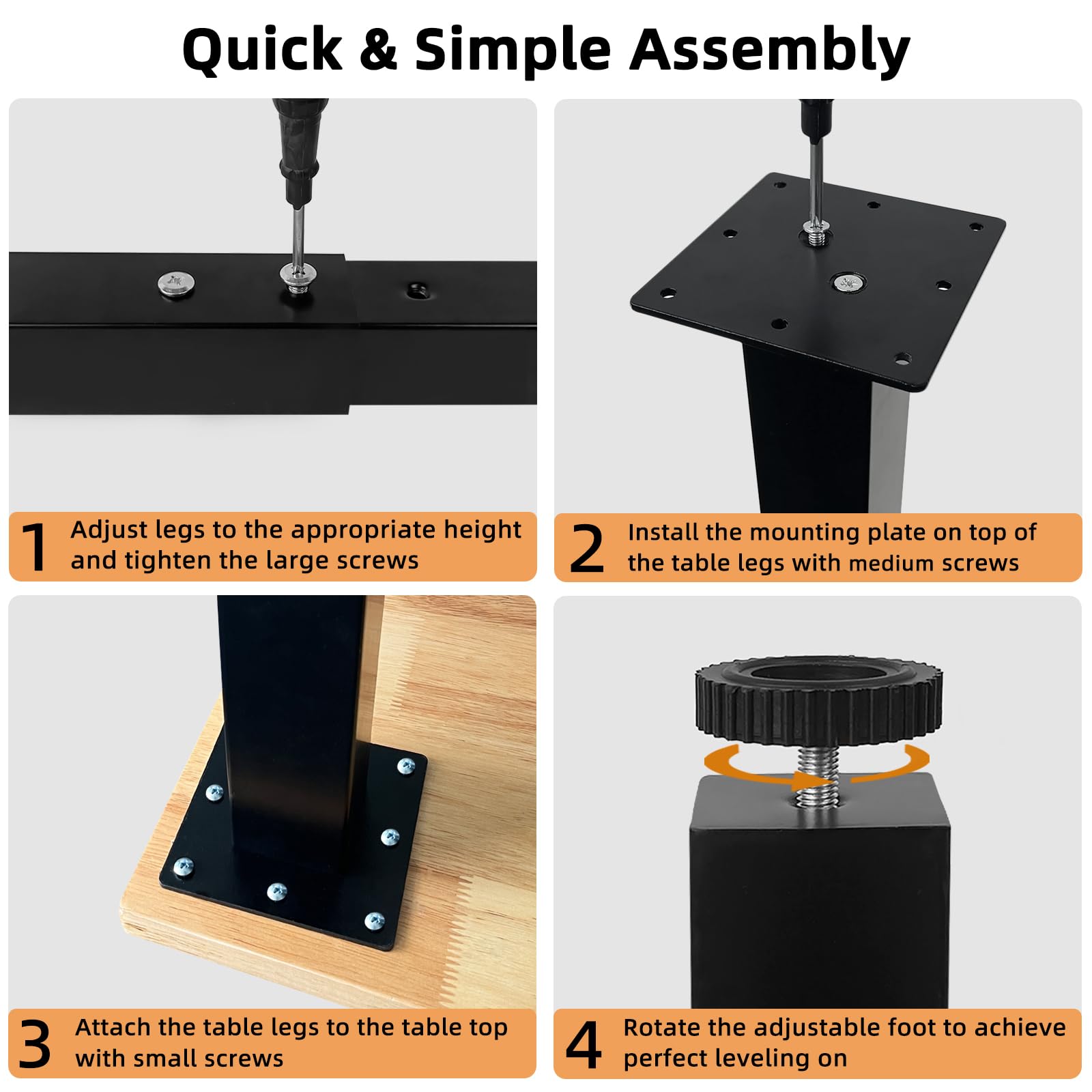 Quick & Simple Assembly

1 Adjust legs to the appropriate height and tighten the large screws

2 Install the mounting plate on top of the table legs with medium screws

3 Attach the table legs to the table top with small screws

4 Rotate the adjustable foot to achieve perfect leveling on