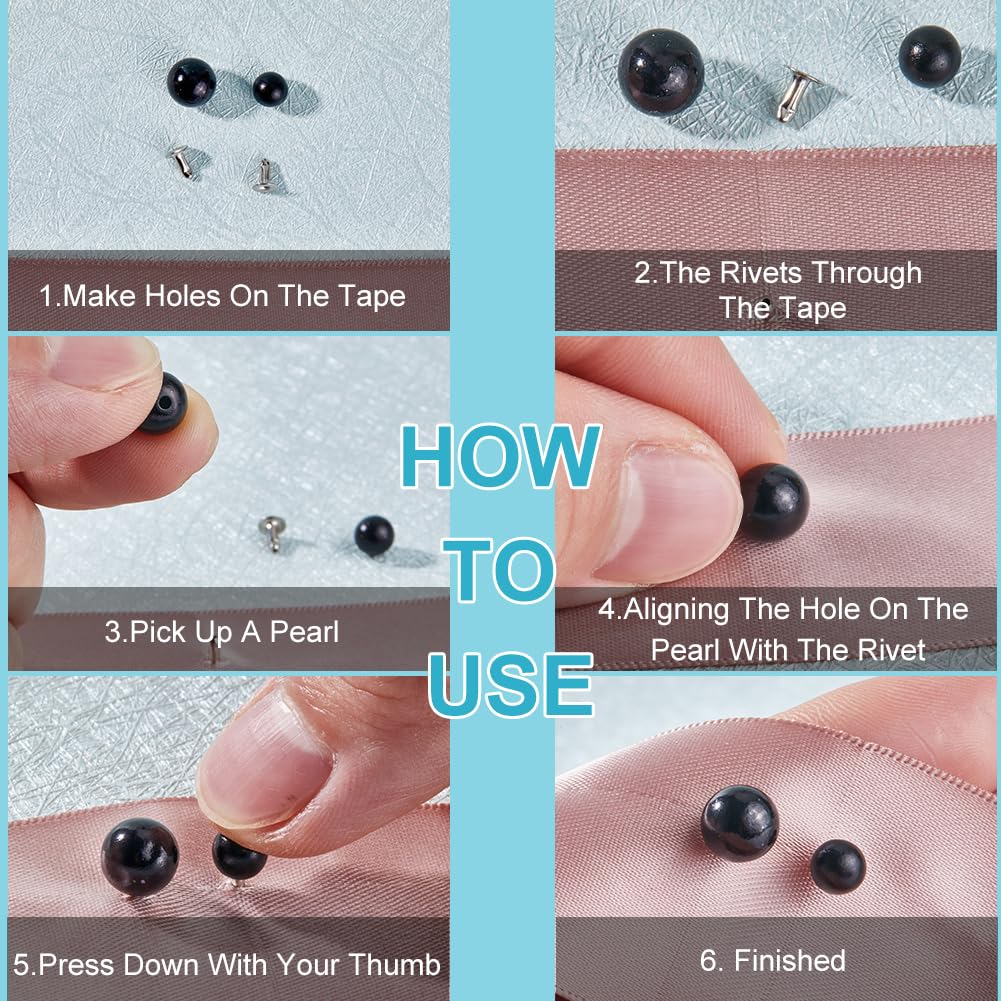 HOW TO USE

1.Make Holes On The Tape

2.The Rivets Through The Tape

3.Pick Up A Pearl

4.Aligning The Hole On The Pearl With The Rivet

5.Press Down With Your Thumb

6. Finished