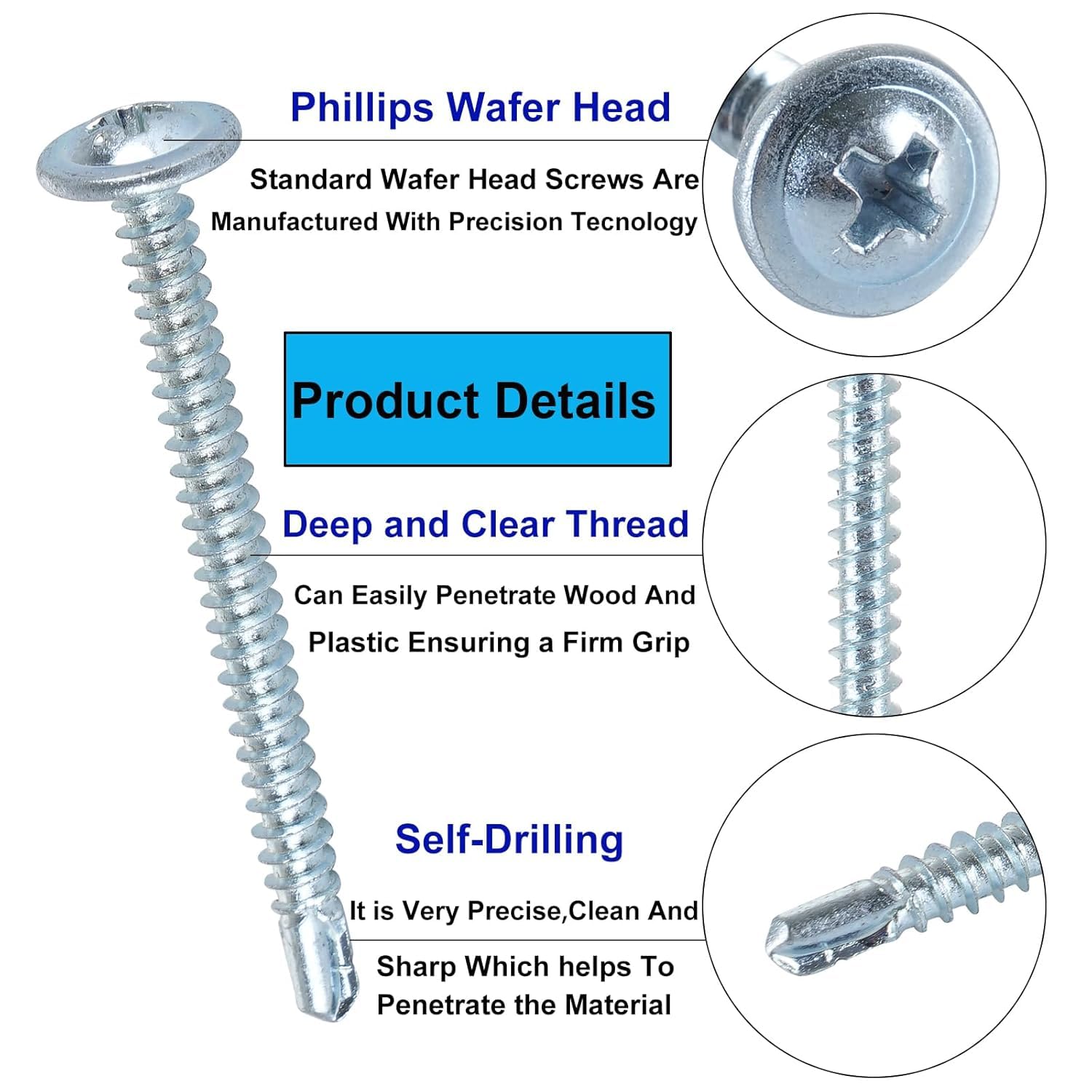 Phillips Wafer Head

Standard Wafer Head Screws Are Manufactured With Precision Tecnology

Product Details

Deep and Clear Thread

Can Easily Penetrate Wood And Plastic Ensuring a Firm Grip

Self-Drilling

It is Very Precise,Clean And Sharp Which helps To Penetrate the Material