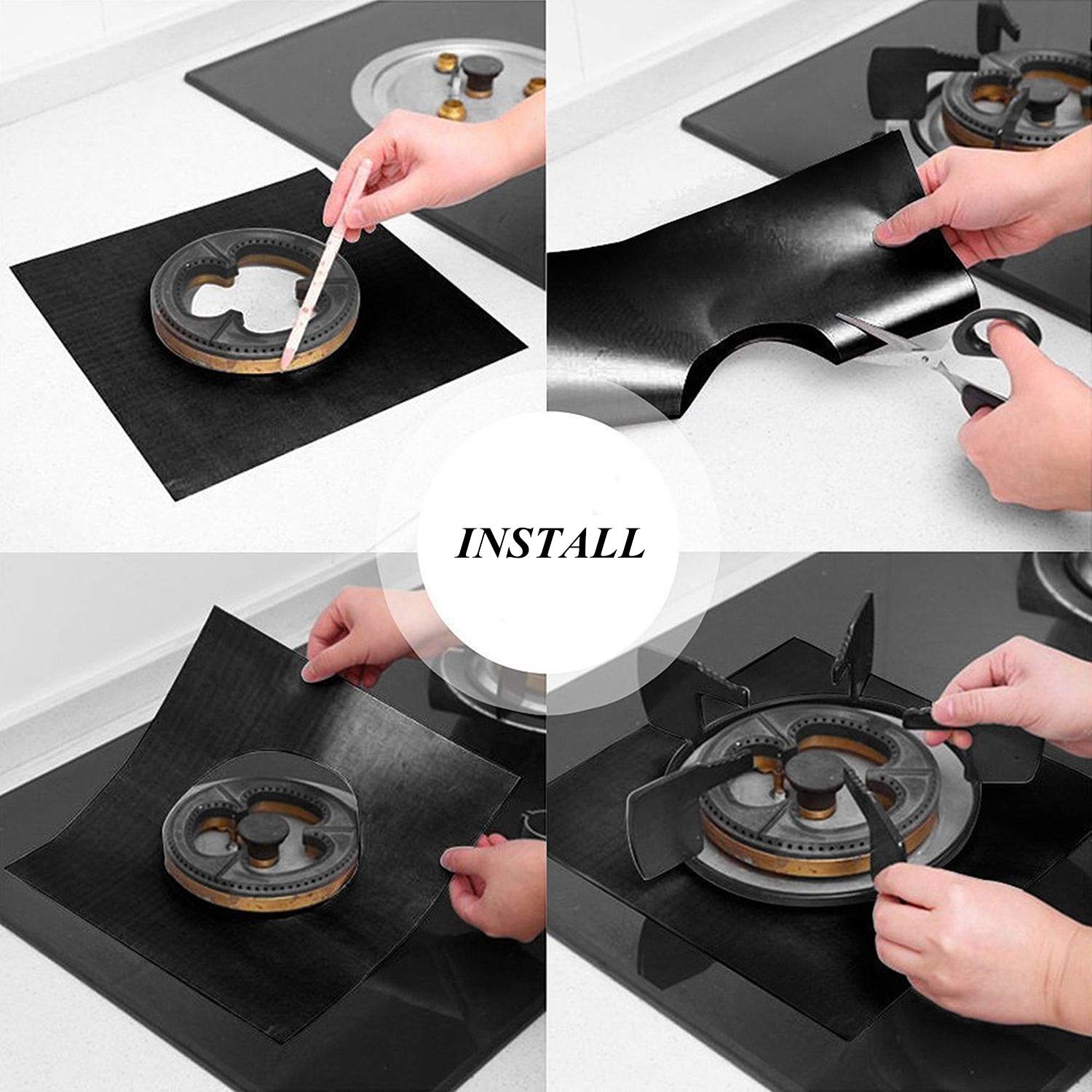 INSTALL