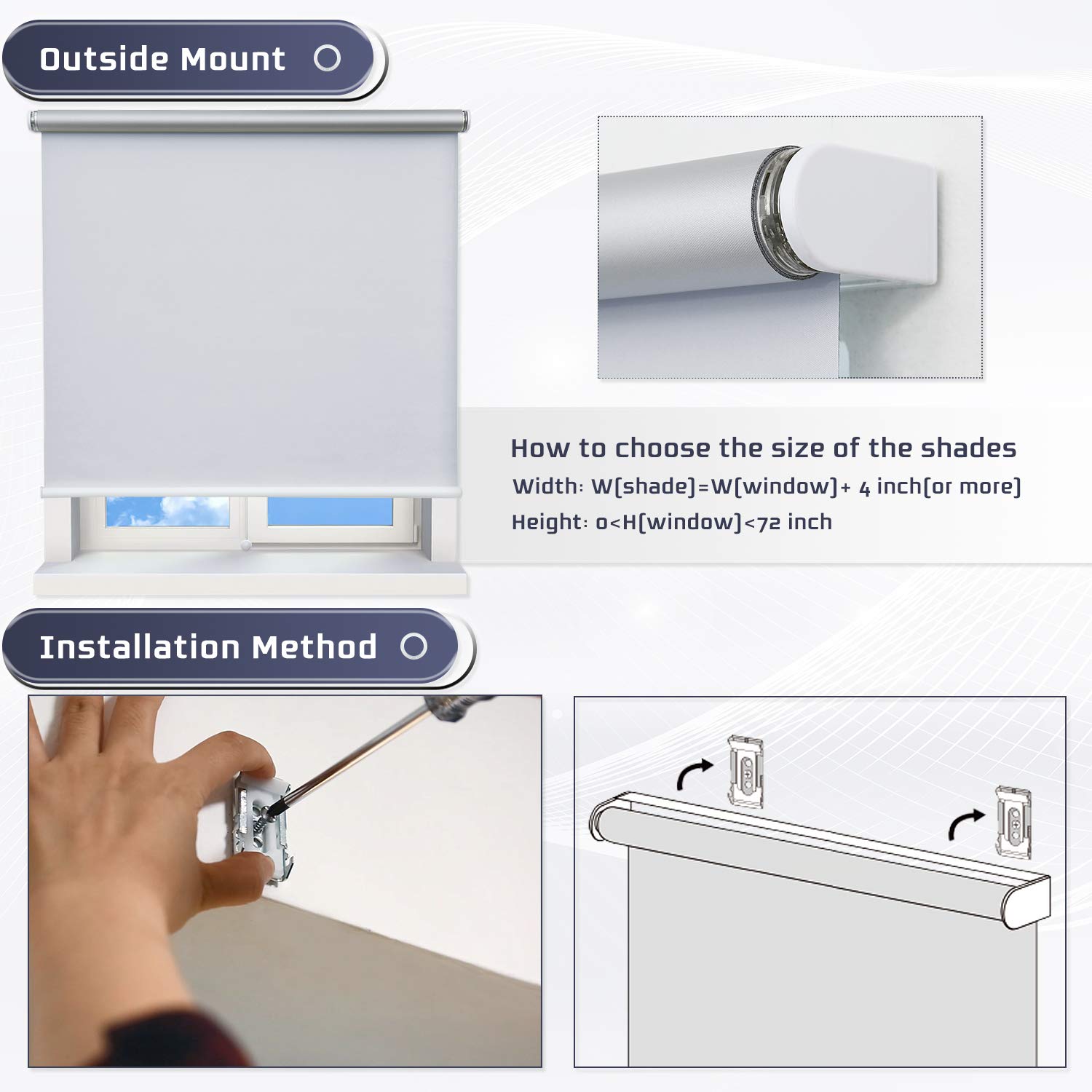 Outside Mount

How to choose the size of the shades

Width: W(shade)=W(window)+ 4 inch(or more)

Height: 0<H(window)<72 inch

Installation Method