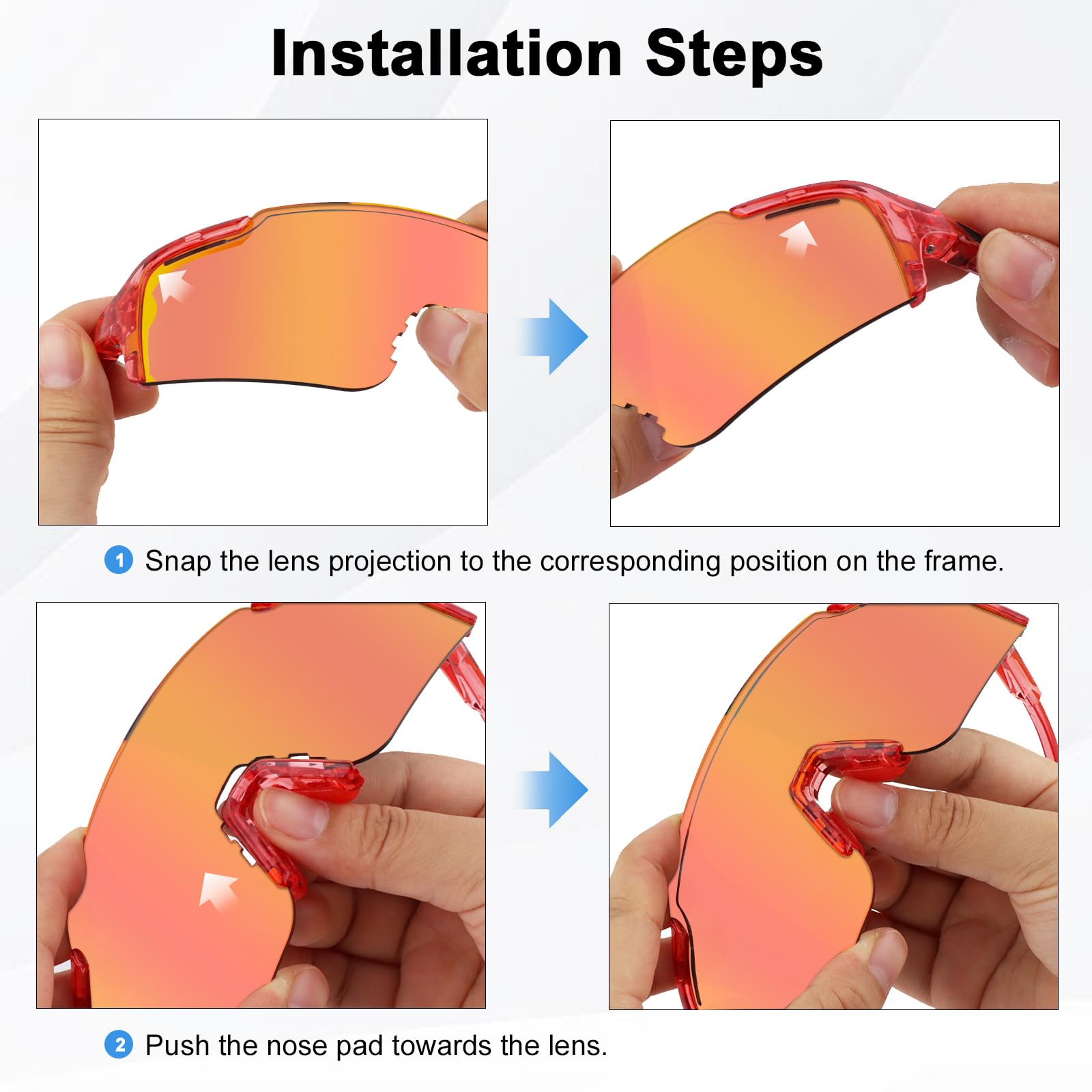 Installation Steps

1 Snap the lens projection to the corresponding position on the frame.

2 Push the nose pad towards the lens.