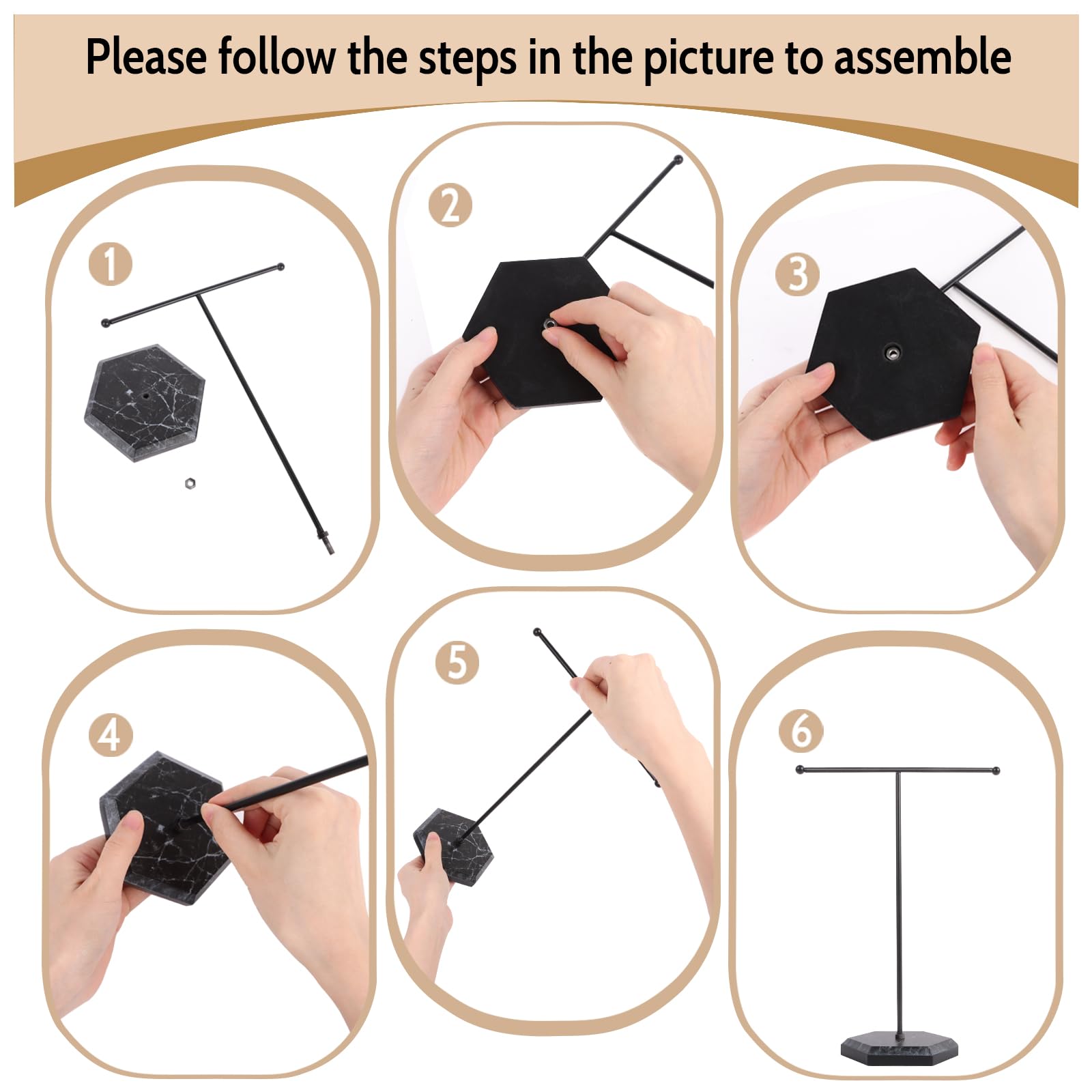 Please follow the steps in the picture to assemble

1

2

3

4

5

6