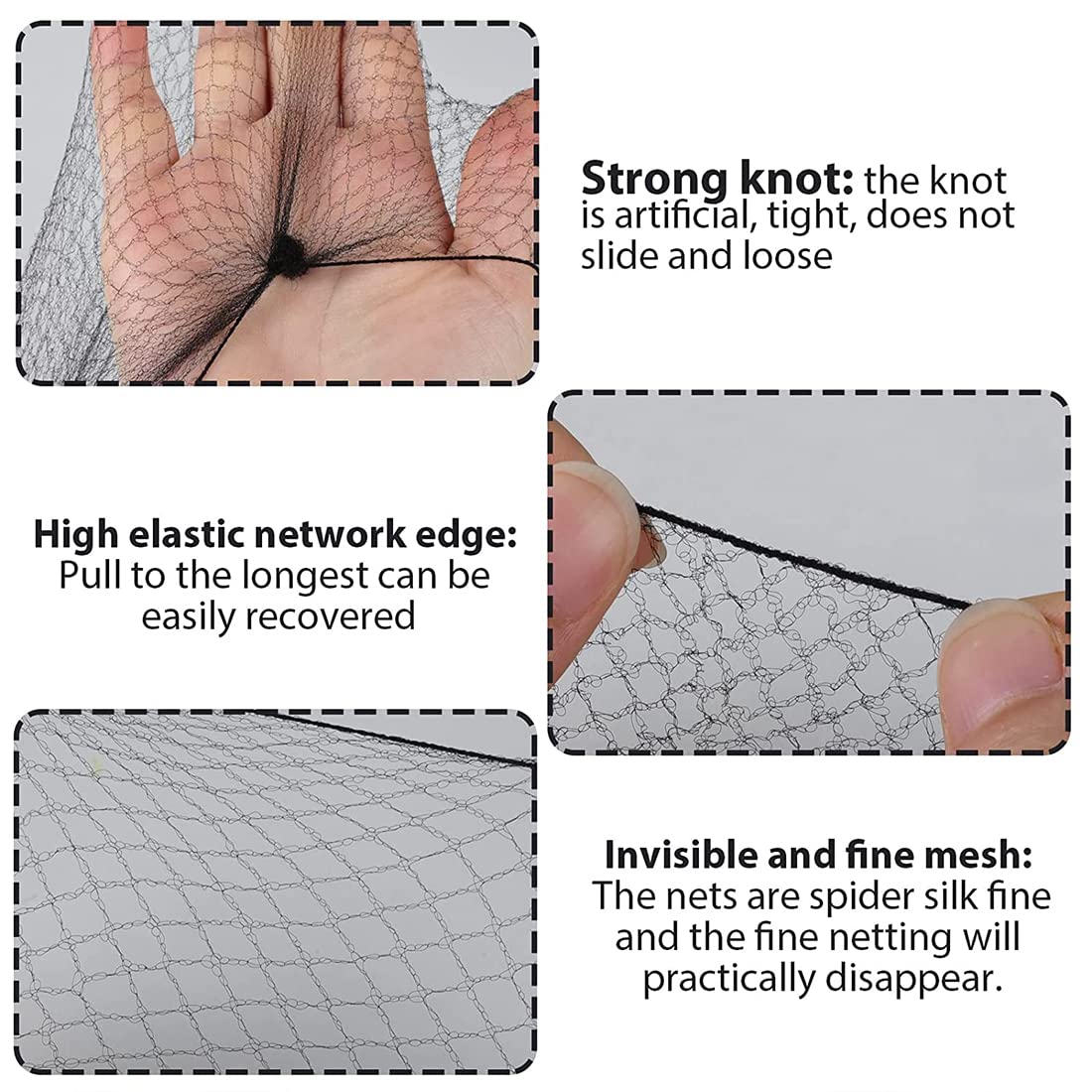 **Strong knot:** the knot is artificial, tight, does not slide and loose

**High elastic network edge:** Pull to the longest can be easily recovered

**Invisible and fine mesh:** The nets are spider silk fine and the fine netting will practically disappear.