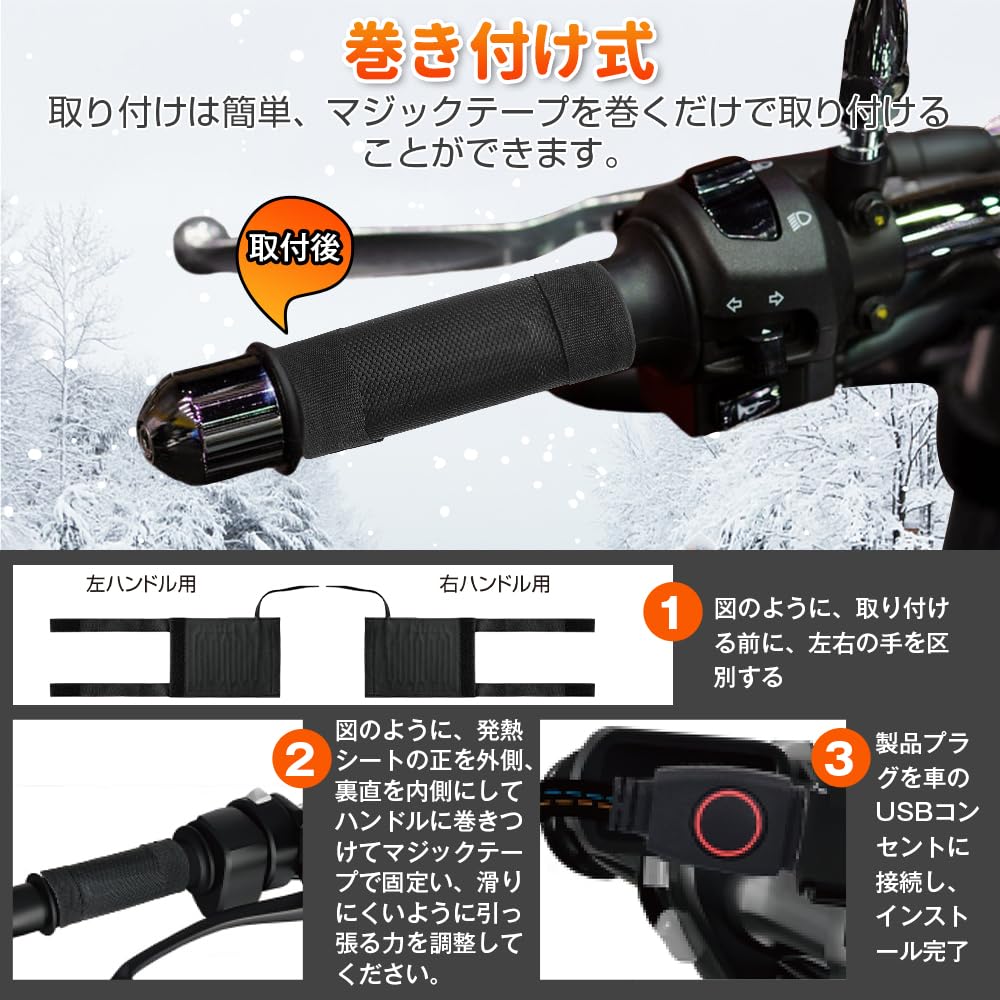 巻き付け式

取り付けは簡単、マジックテープを巻くだけで取り付けることができます。

取付後

左ハンドル用

右ハンドル用

1 図のように、取り付ける前に、左右の手を区別する

2 図のように、発熱シートの正を外側、裏直を内側にしてハンドルに巻きつけてマジックテープで固定い、滑りにくいように引っ張る力を調整してください。

3 製品プラグを車のUSBコンセントに接続し、インストール完了