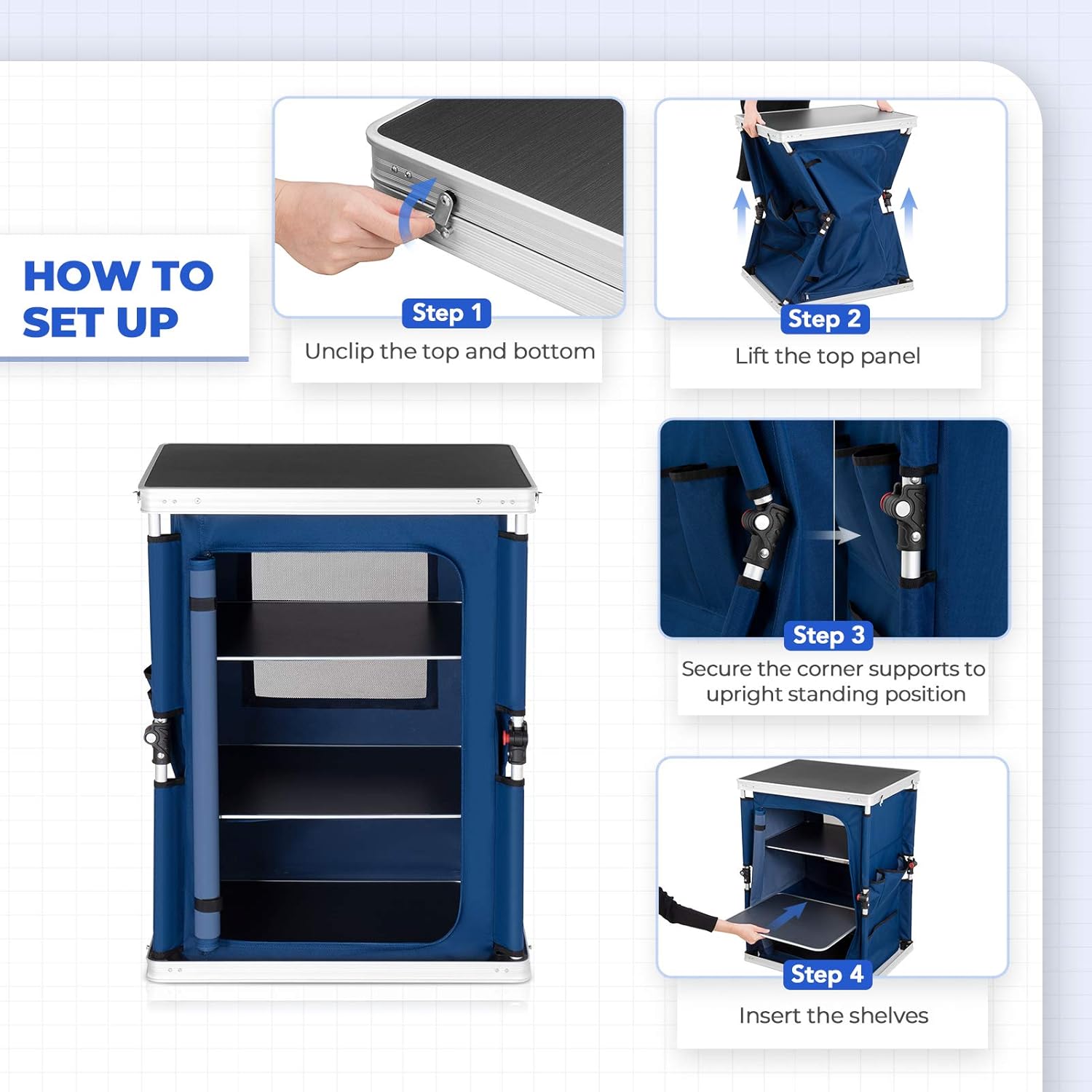 HOW TO SET UP

Step 1
Unclip the top and bottom

Step 2
Lift the top panel

Step 3
Secure the corner supports to upright standing position

Step 4
Insert the shelves