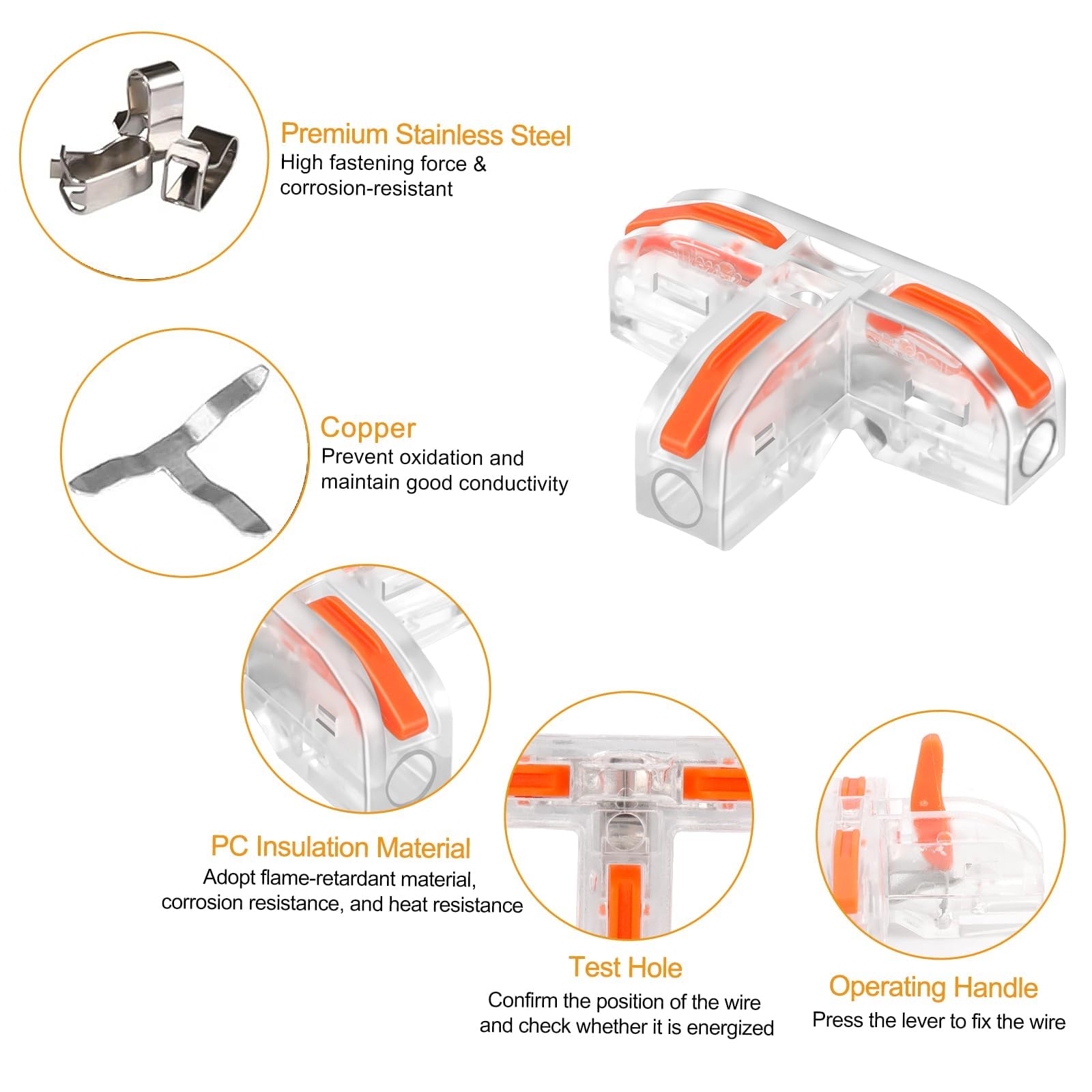 Premium Stainless Steel
High fastening force & corrosion-resistant

Copper
Prevent oxidation and maintain good conductivity

PC Insulation Material
Adopt flame-retardant material, corrosion resistance, and heat resistance

Test Hole
Confirm the position of the wire and check whether it is energized

Operating Handle
Press the lever to fix the wire