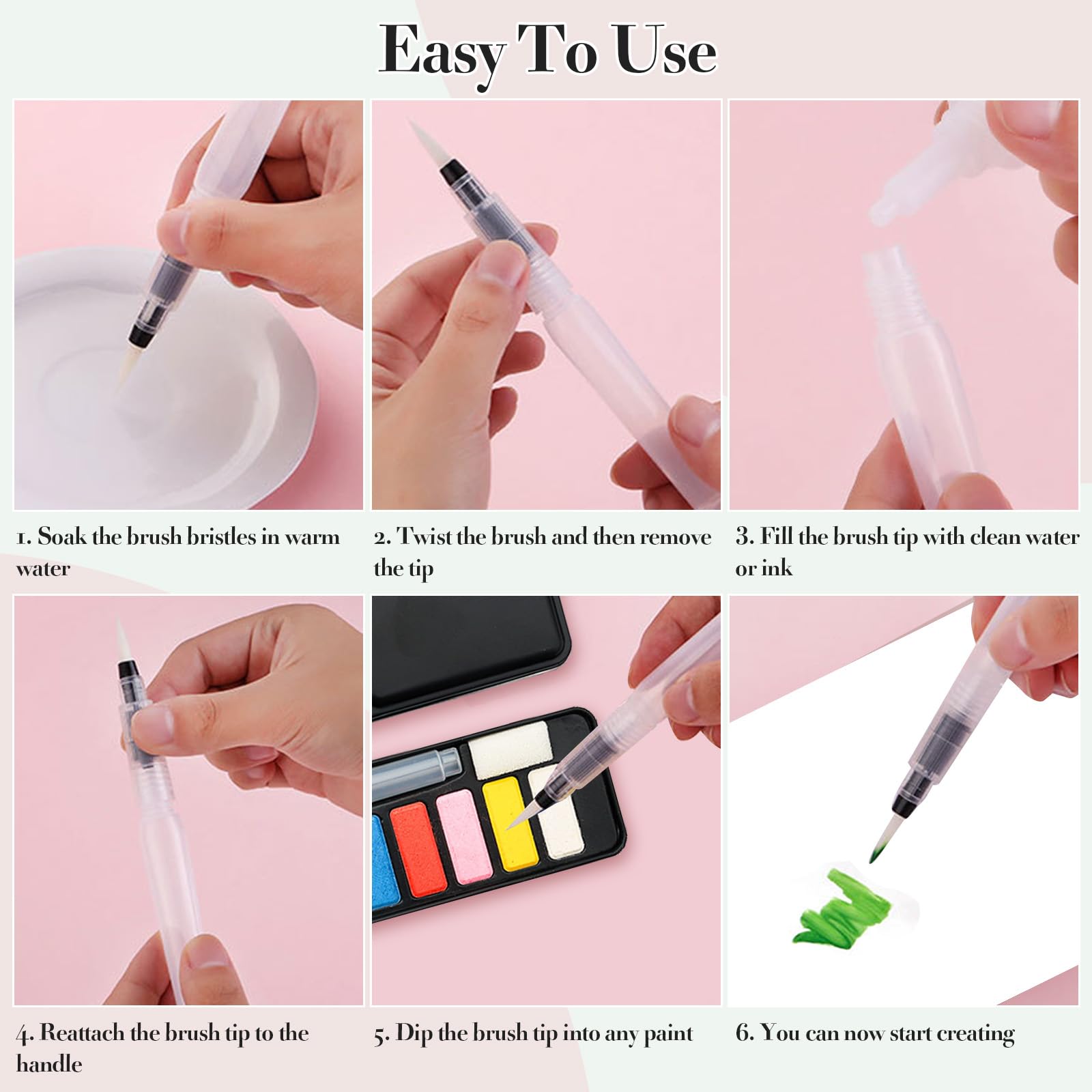 Easy To Use

1. Soak the brush bristles in warm water

2. Twist the brush and then remove the tip

3. Fill the brush tip with clean water or ink

4. Reattach the brush tip to the handle

5. Dip the brush tip into any paint

6. You can now start creating