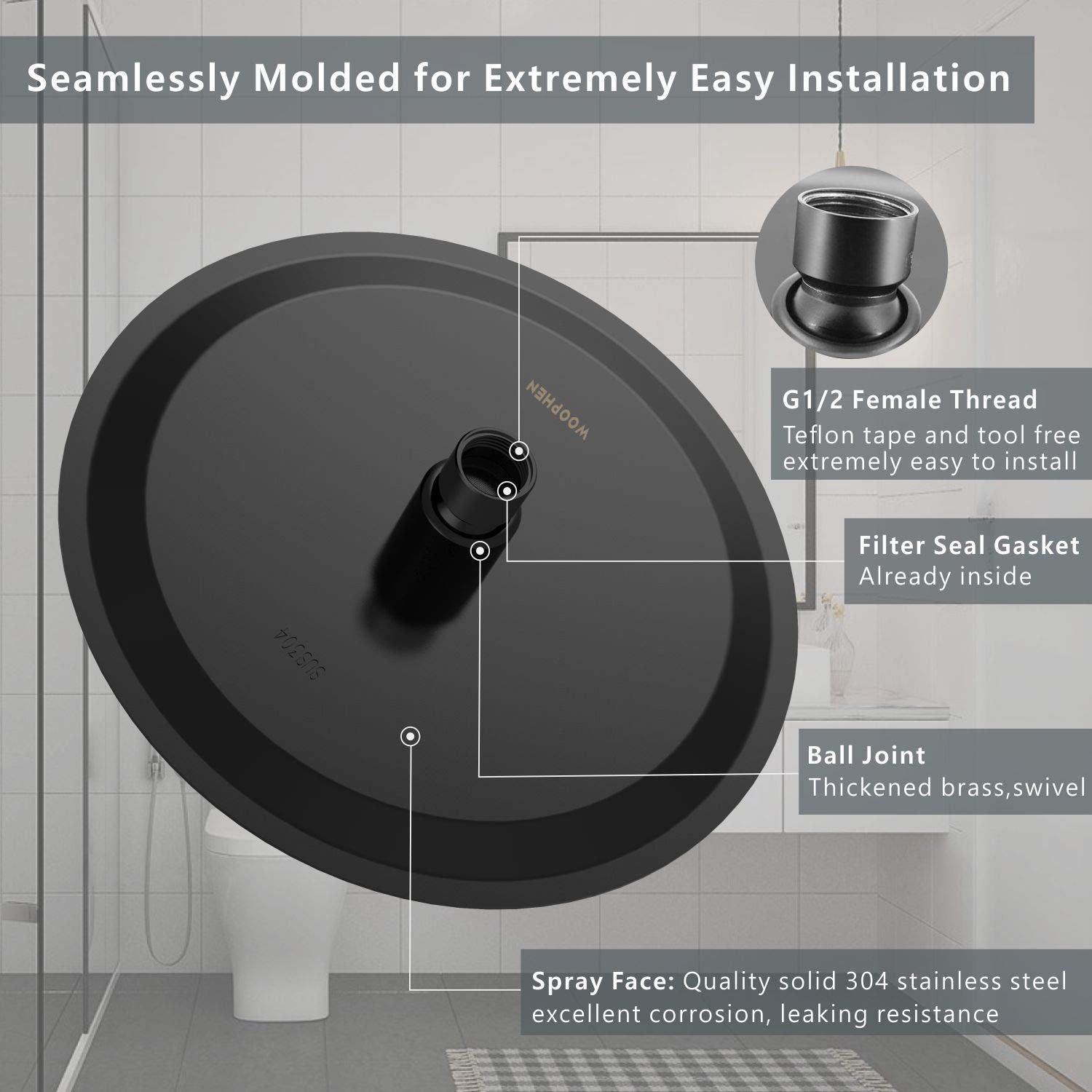 Seamlessly Molded for Extremely Easy Installation

WOOPHEN

SUS304

G1/2 Female Thread
Teflon tape and tool free extremely easy to install

Filter Seal Gasket
Already inside

Ball Joint
Thickened brass,swivel

Spray Face: Quality solid 304 stainless steel excellent corrosion, leaking resistance